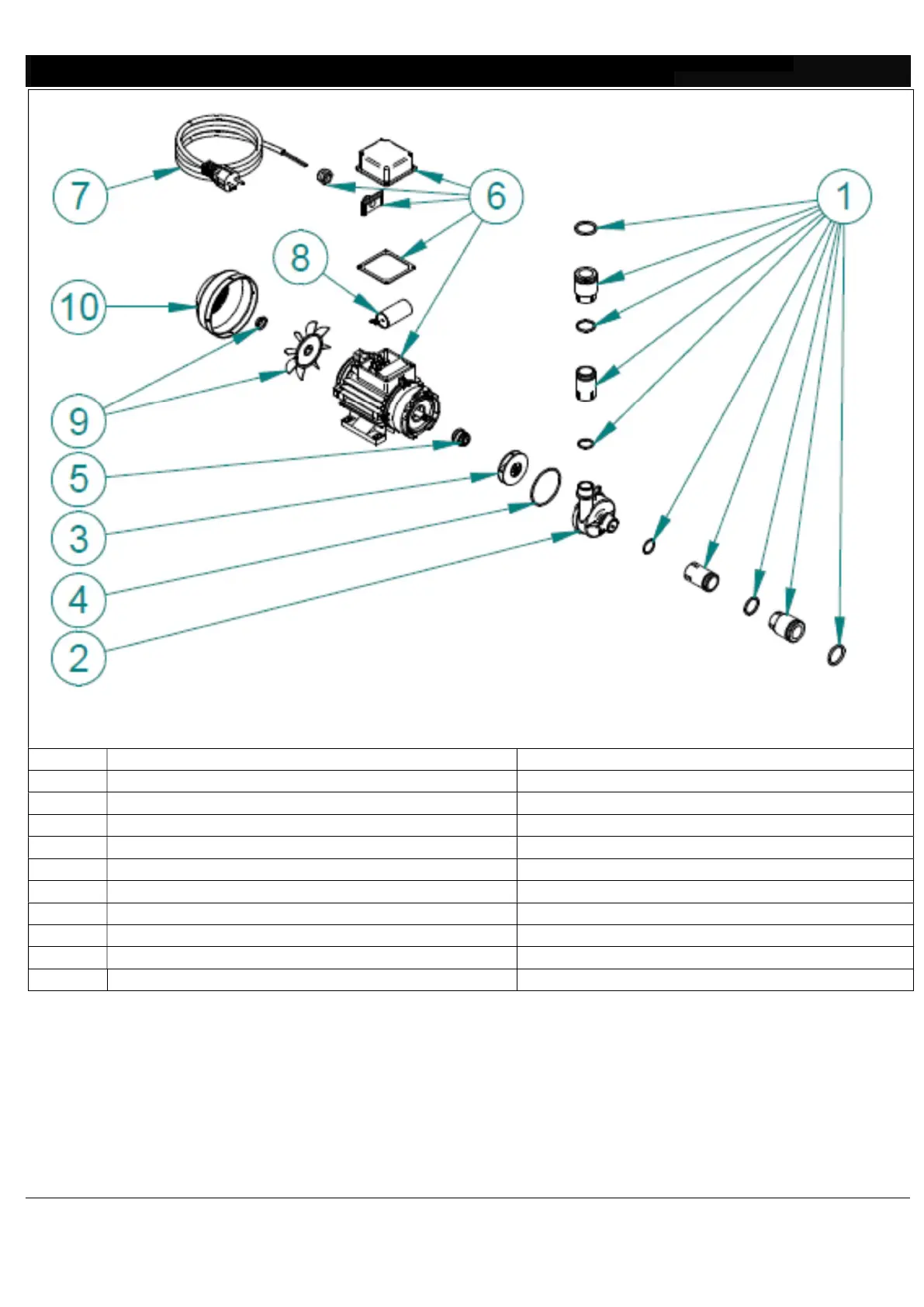 7
6
1
8
10
9
5
3
4
2