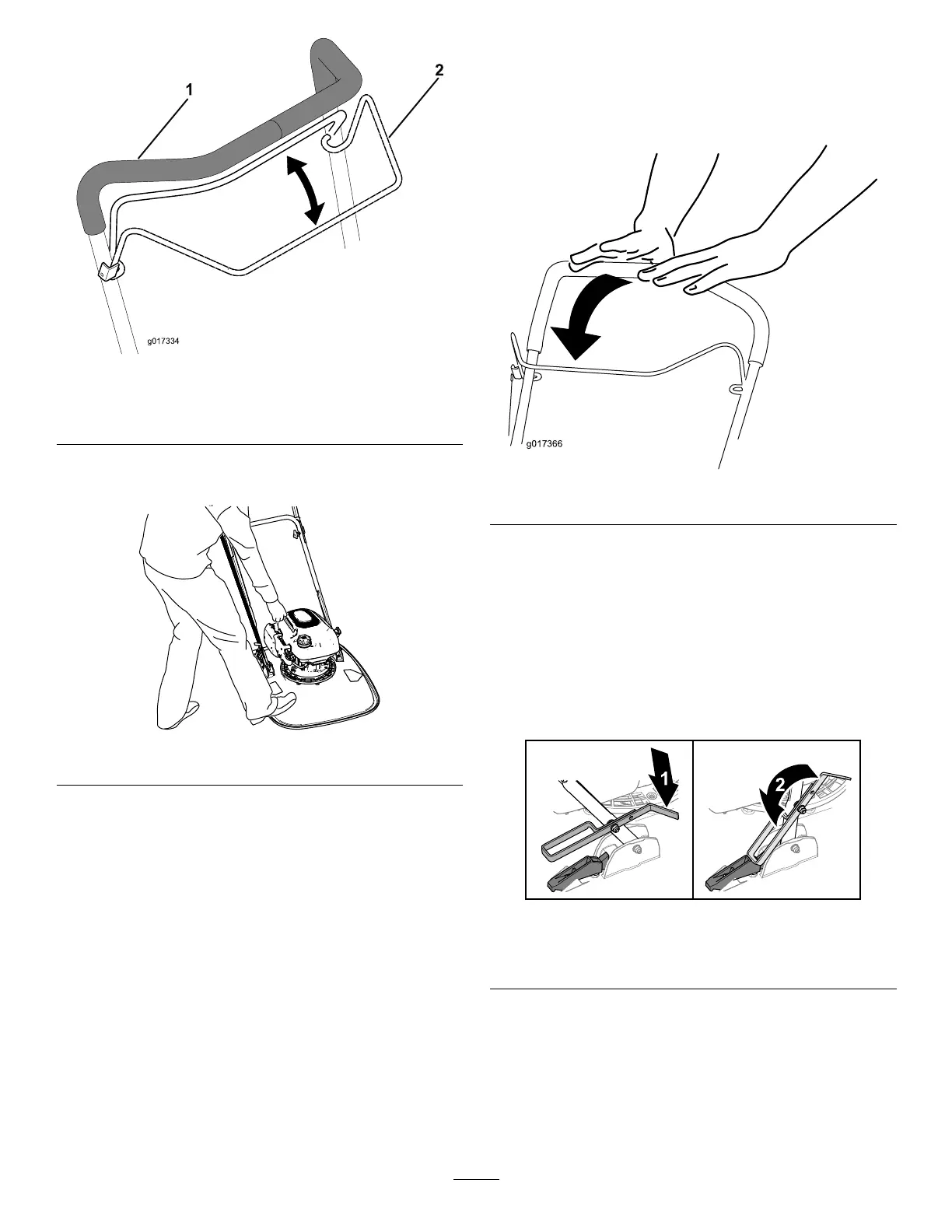 1

2

g017334

g017366

1

2