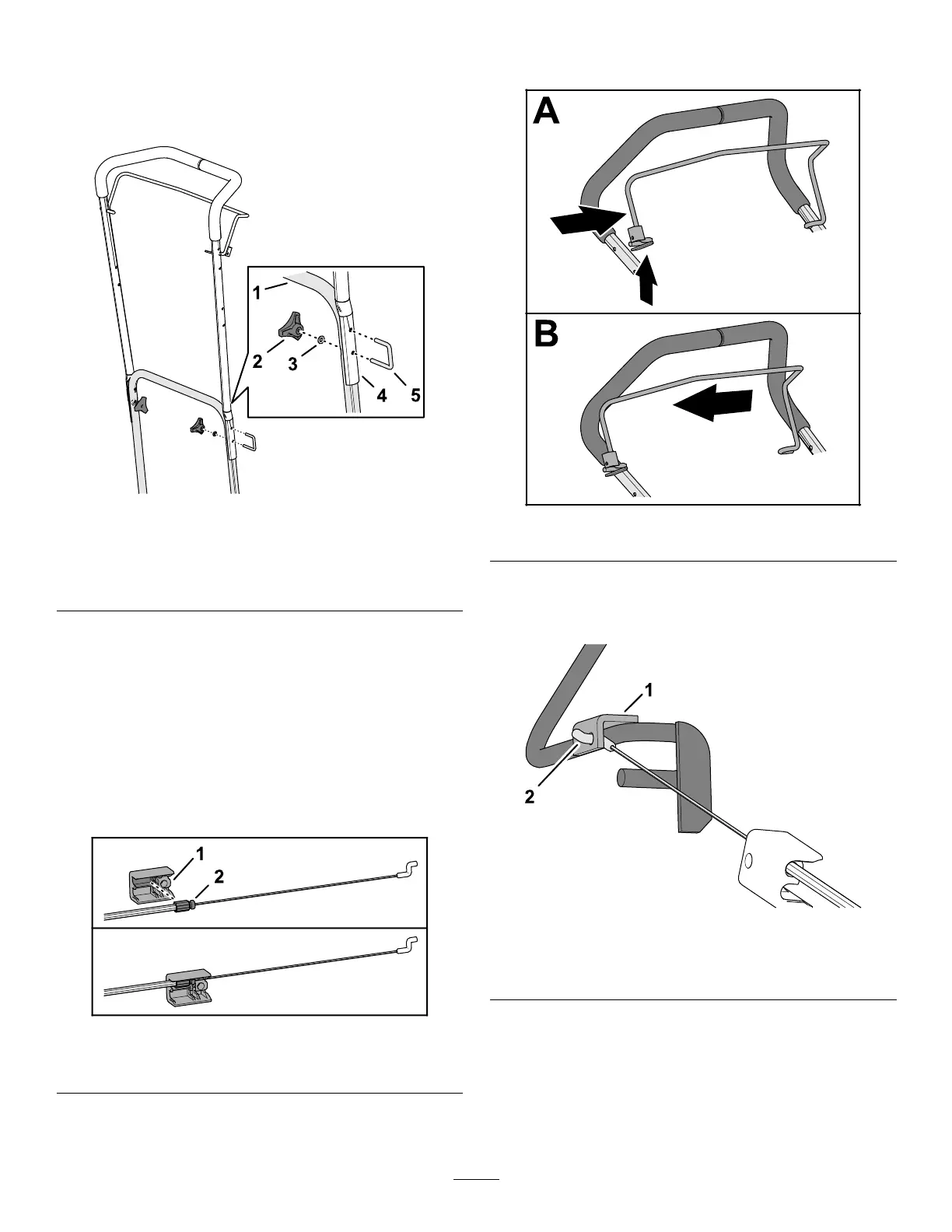 1
2
3
4
5

1
2

A
B

1
2