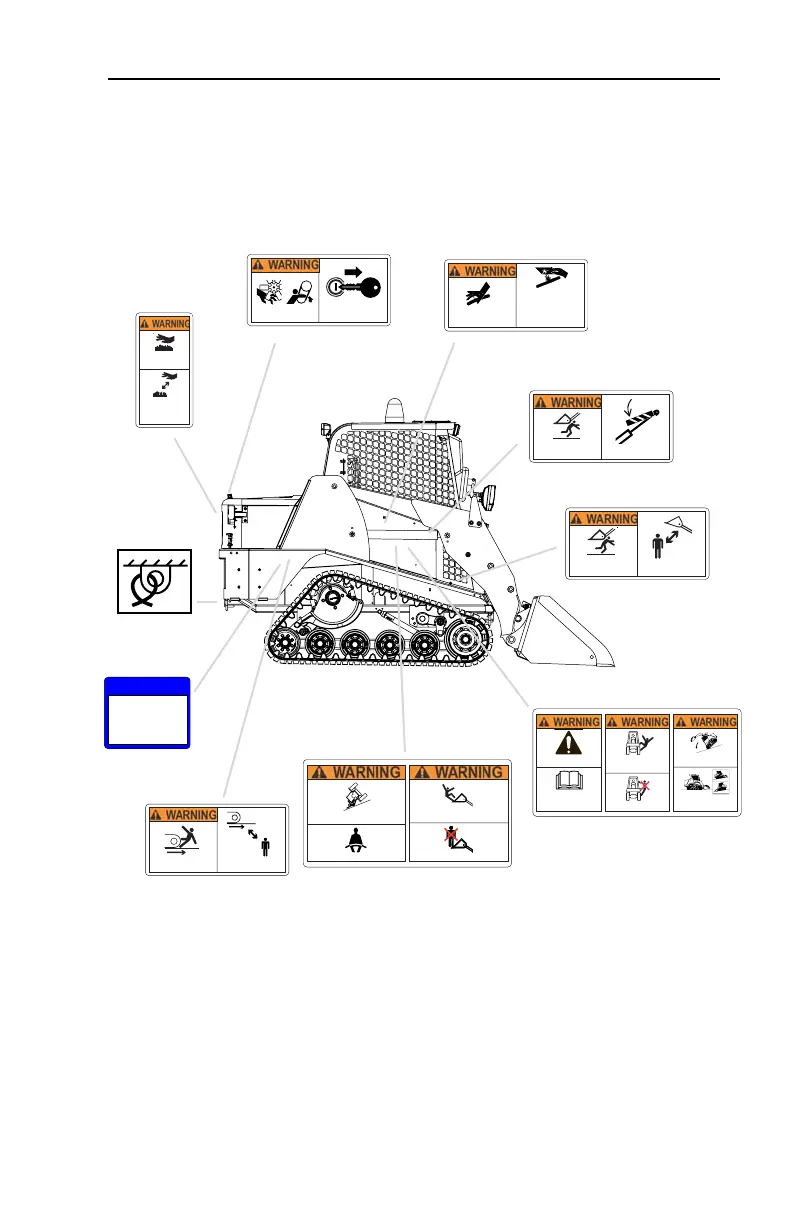 WARNING

WARNING

WARNING

WARNING

WARNING

WARNING WARNING WARNING

WARNING WARNING

WARNING