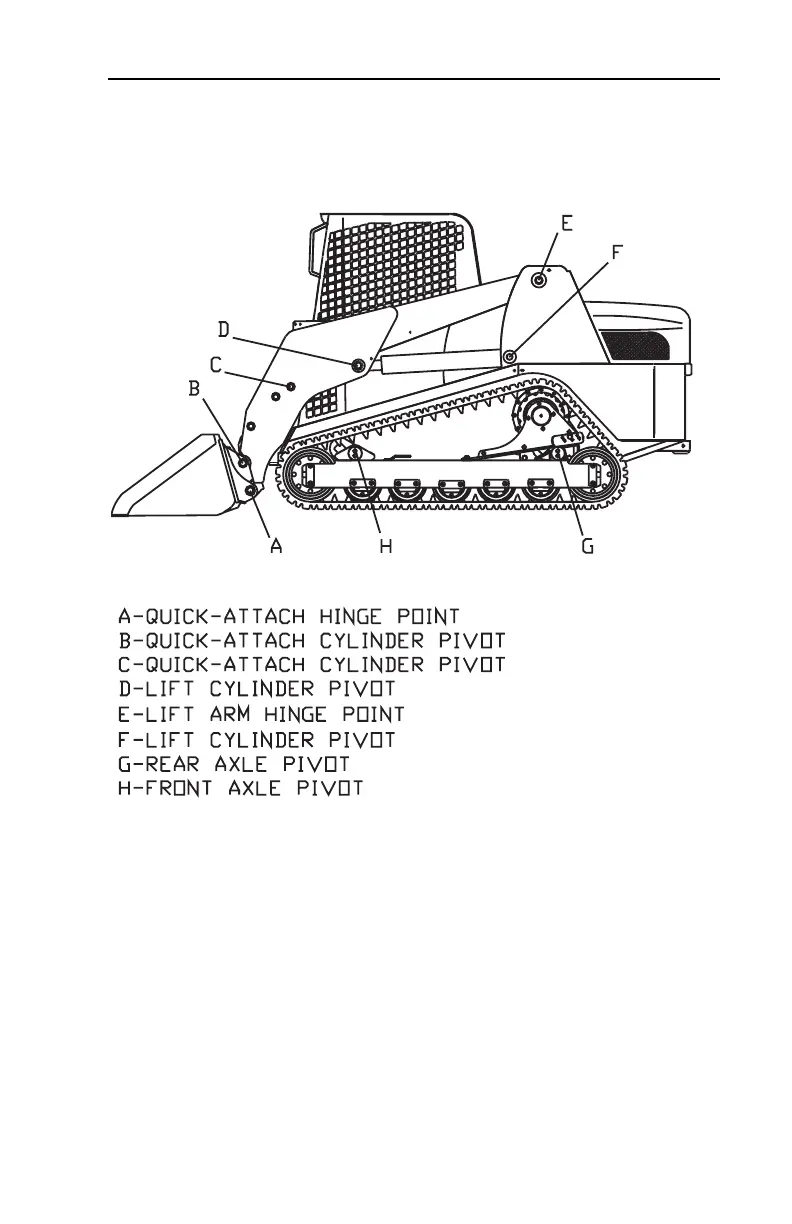 E

F

D

C

B

A

H

G

A-QUICK-ATTACH HINGE POINT
B-QUICK-ATTACH CYLINDER PIVOT
C-QUICK-ATTACH CYLINDER PIVOT
D-LIFT CYLINDER PIVOT
E-LIFT ARM HINGE POINT
F-LIFT CYLINDER PIVOT
G-REAR AXLE PIVOT
H-FRONT AXLE PIVOT