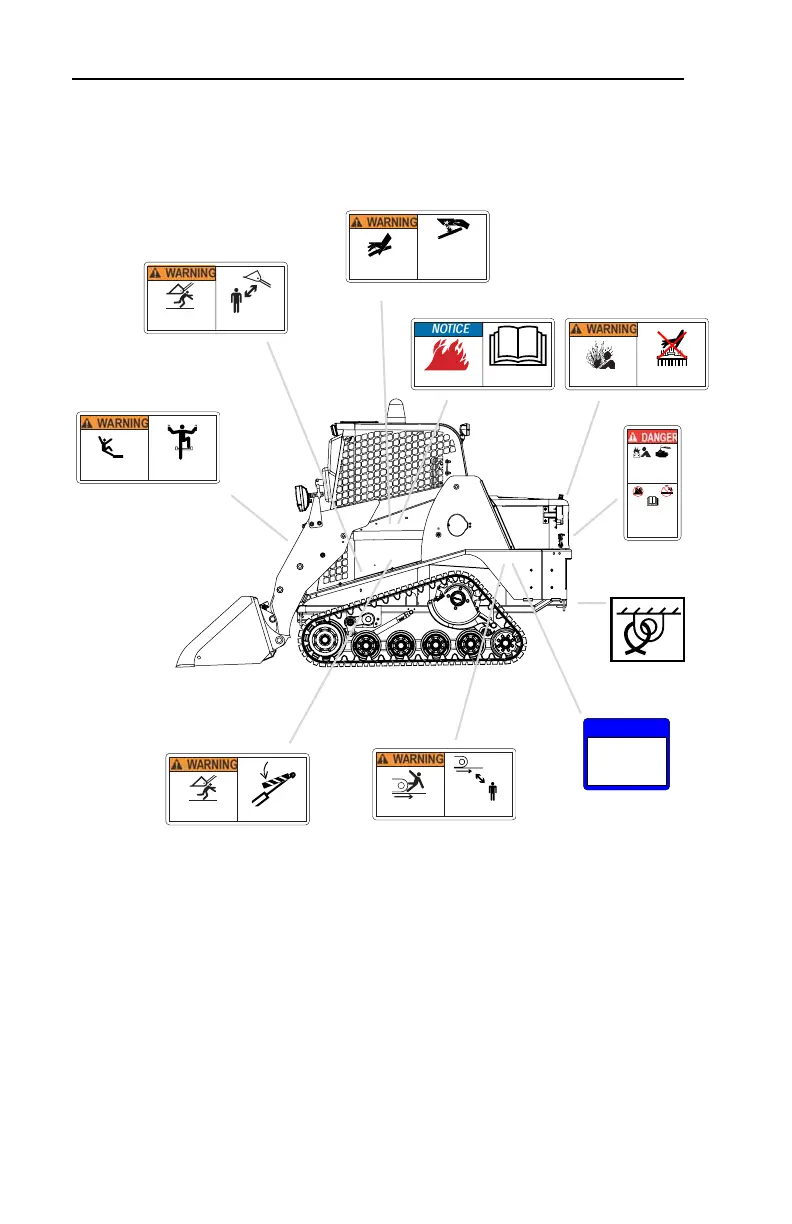 WARNING

WARNING

NOTICE

WARNING

WARNING

DANGER

WARNING

WARNING