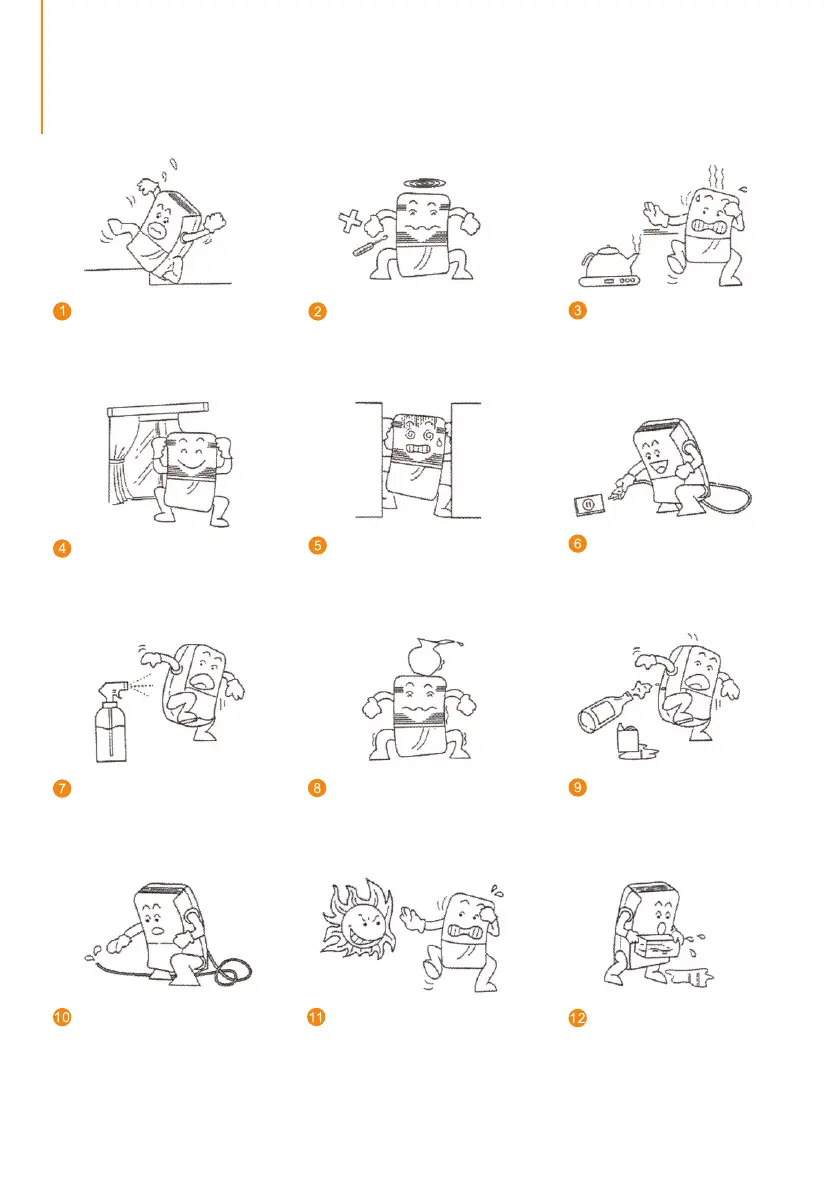 1

2

3

4

5

6

7

8

9

10

11

12