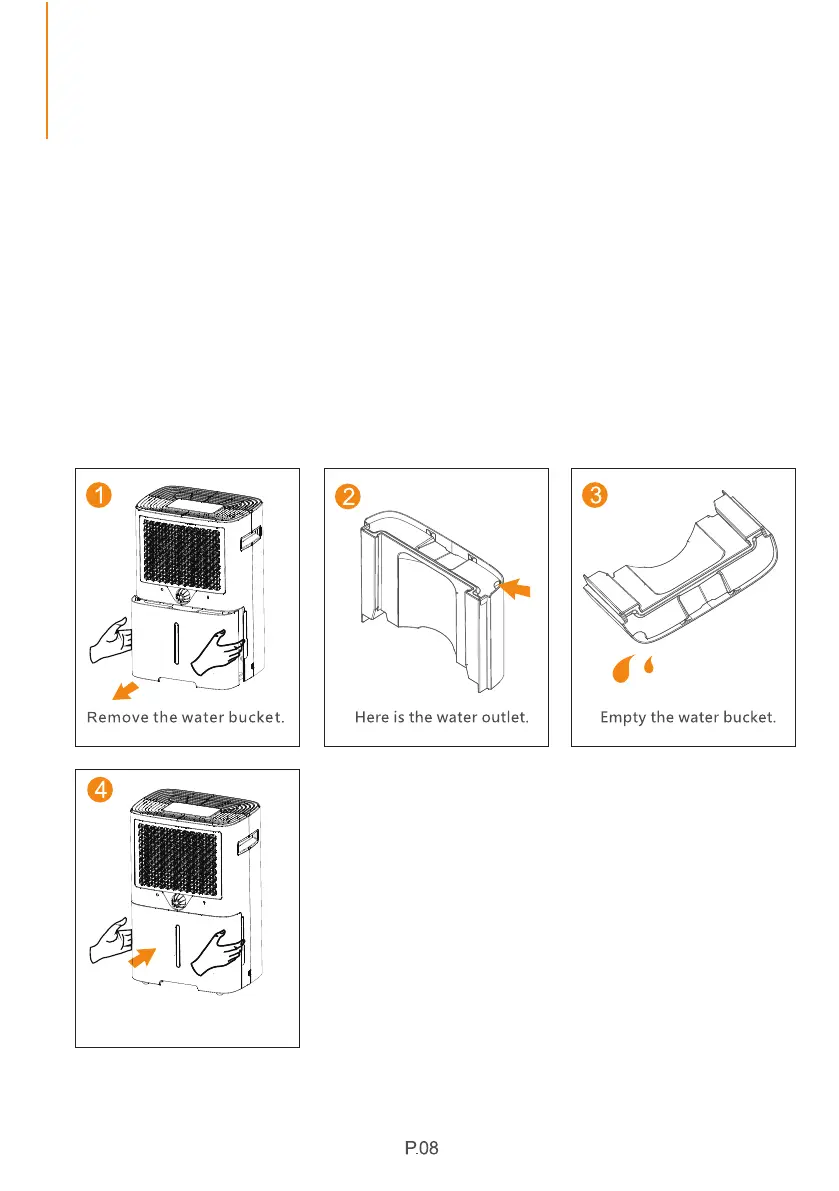 1

Remove the water bucket.

2

Here is the water outlet.

3

Empty the water bucket.

4

P.08