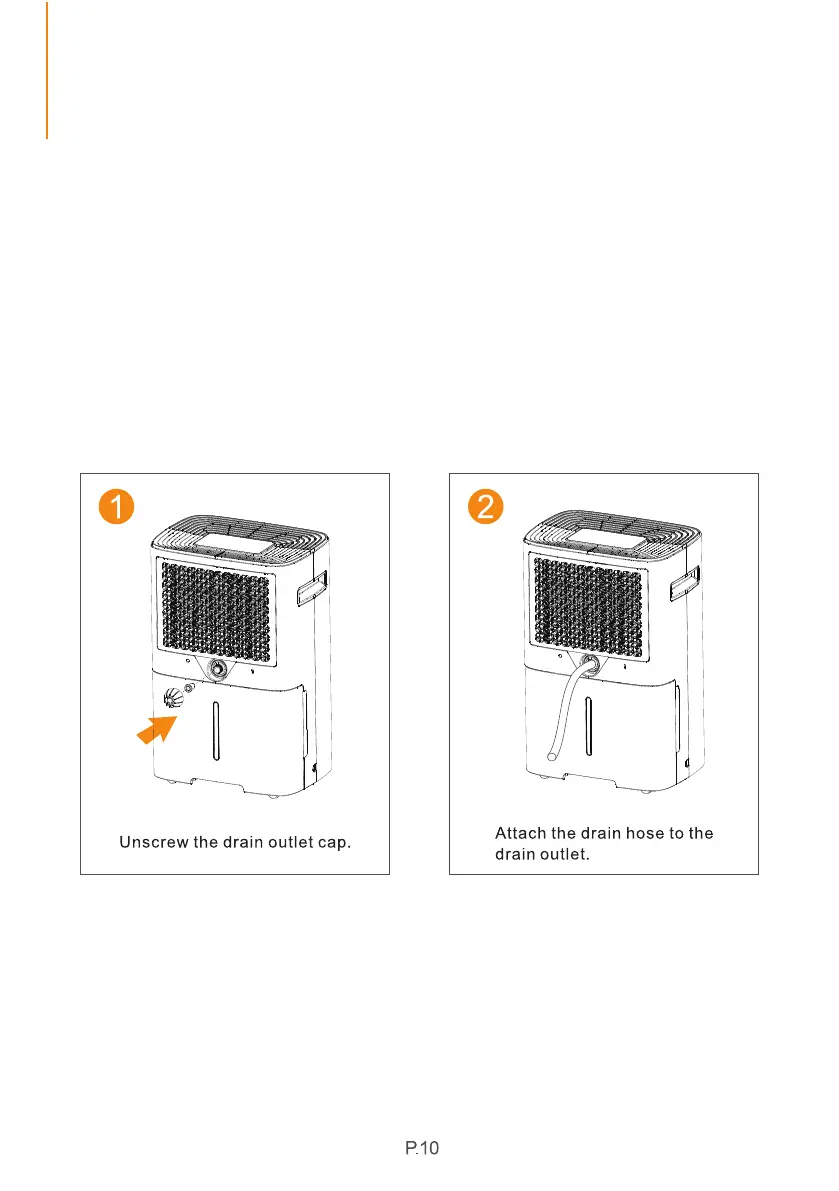 1

Unscrew the drain outlet cap.

2

Attach the drain hose to the drain outlet.

P.10