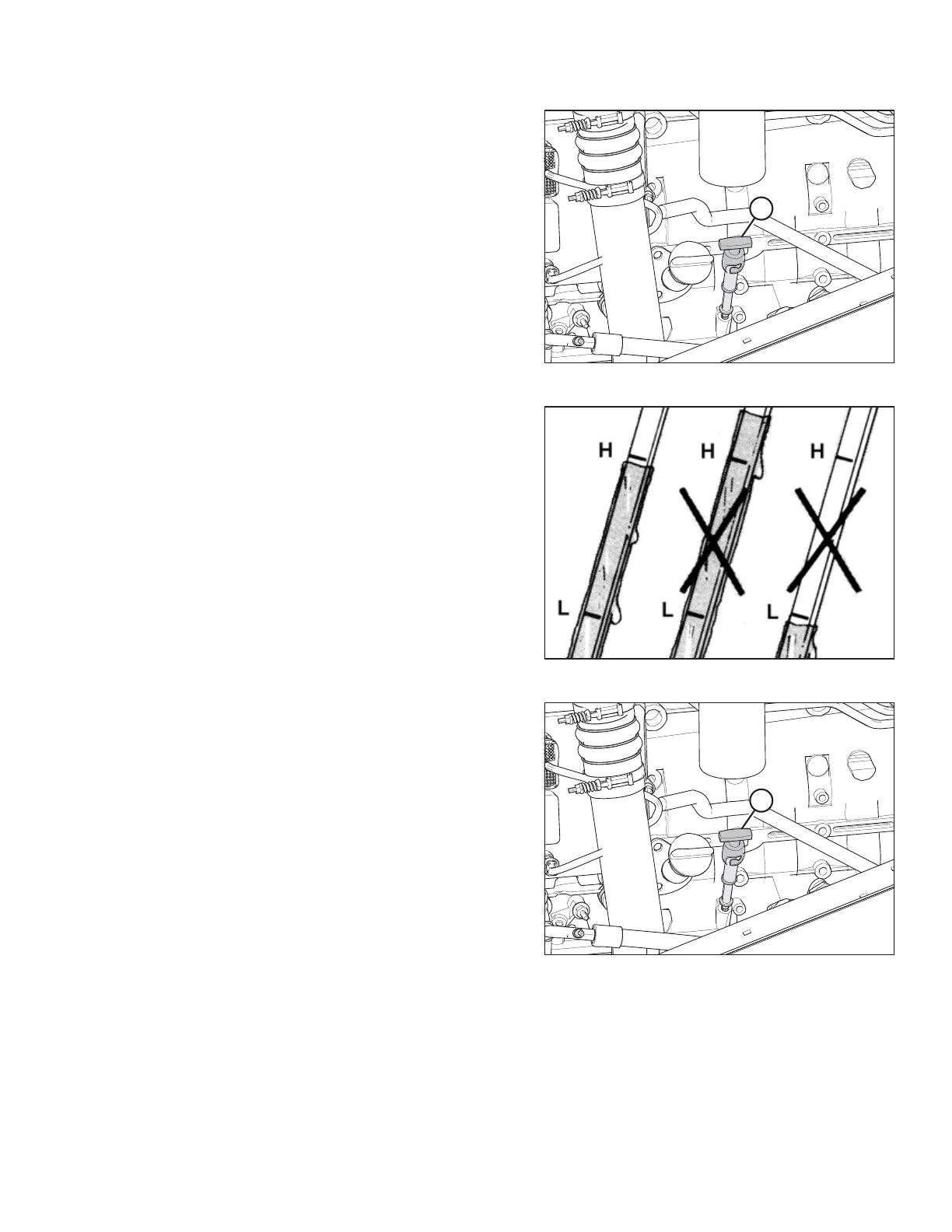 H
H
H
L
L
L