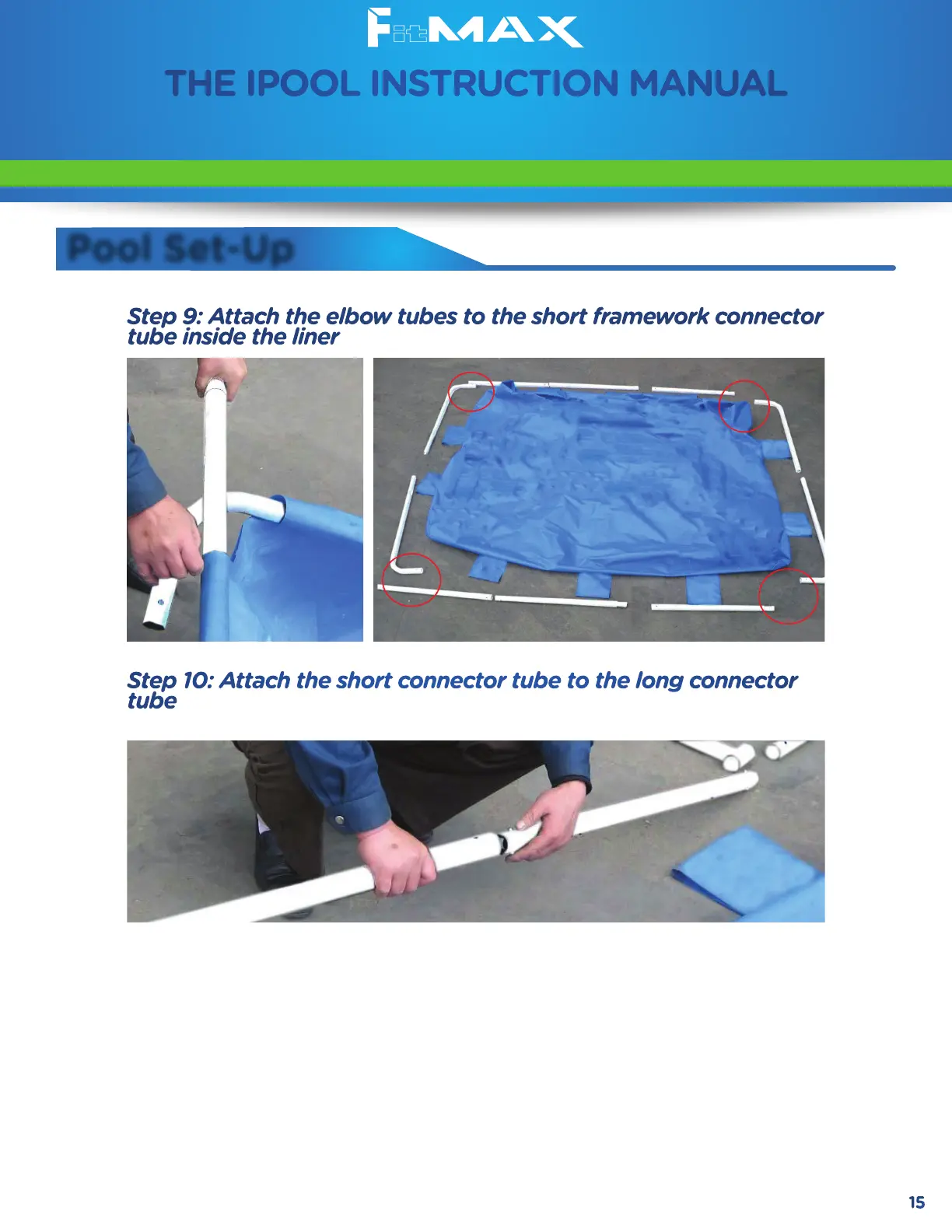 FitMAX

THE IPOOL INSTRUCTION MANUAL

Pool Set-Up

Step 9: Attach the elbow tubes to the short framework connector tube inside the liner

Step 10: Attach the short connector tube to the long connector tube

15