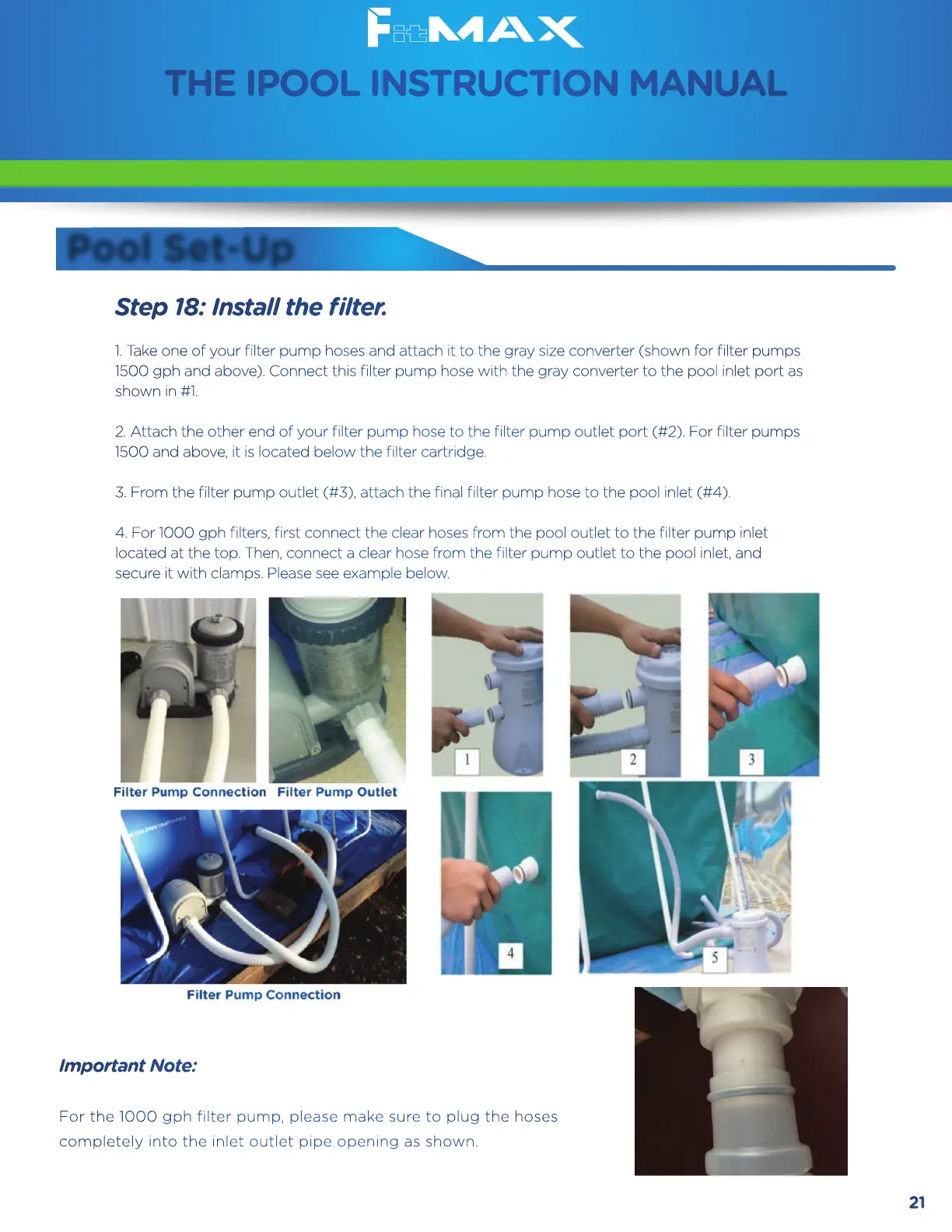 FitMAX

THE IPOOL INSTRUCTION MANUAL

Pool Set-Up

Step 18: Install the filter.

1. Take one of your filter pump hoses and attach it to the gray size converter (shown for filter pumps 1500 gph and above). Connect this filter pump hose with the gray converter to the pool inlet port as shown in #1.

2. Attach the other end of your filter pump hose to the filter pump outlet port (#2). For filter pumps 1500 and above, it is located below the filter cartridge.

3. From the filter pump outlet (#3), attach the final filter pump hose to the pool inlet (#4).

4. For 1000 gph filters, first connect the clear hoses from the pool outlet to the filter pump inlet located at the top. Then, connect a clear hose from the filter pump outlet to the pool inlet, and secure it with clamps. Please see example below.

Filter Pump Connection

Filter Pump Outlet

1

2

3

Filter Pump Connection

4

5

Important Note:

For the 1000 gph filter pump, please make sure to plug the hoses completely into the inlet outlet pipe opening as shown.

21