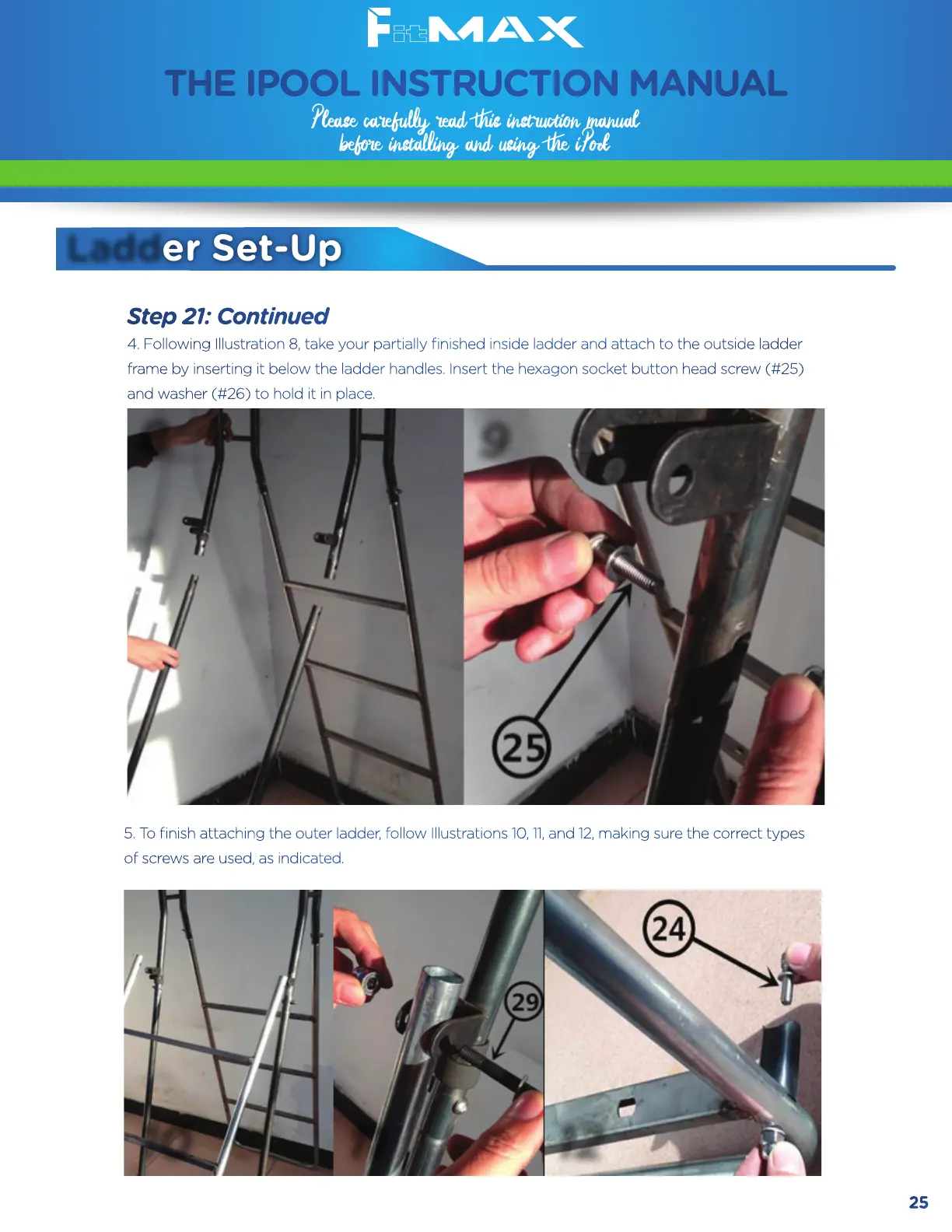 FitMAX

THE IPOOL INSTRUCTION MANUAL

Please carefully read this instruction manual before installing and using the iPool

Ladder Set-Up

Step 21: Continued

4. Following Illustration 8, take your partially finished inside ladder and attach to the outside ladder frame by inserting it below the ladder handles. Insert the hexagon socket button head screw (#25) and washer (#26) to hold it in place.

9

25

5. To finish attaching the outer ladder, follow Illustrations 10, 11, and 12, making sure the correct types of screws are used, as indicated.

29

24

25