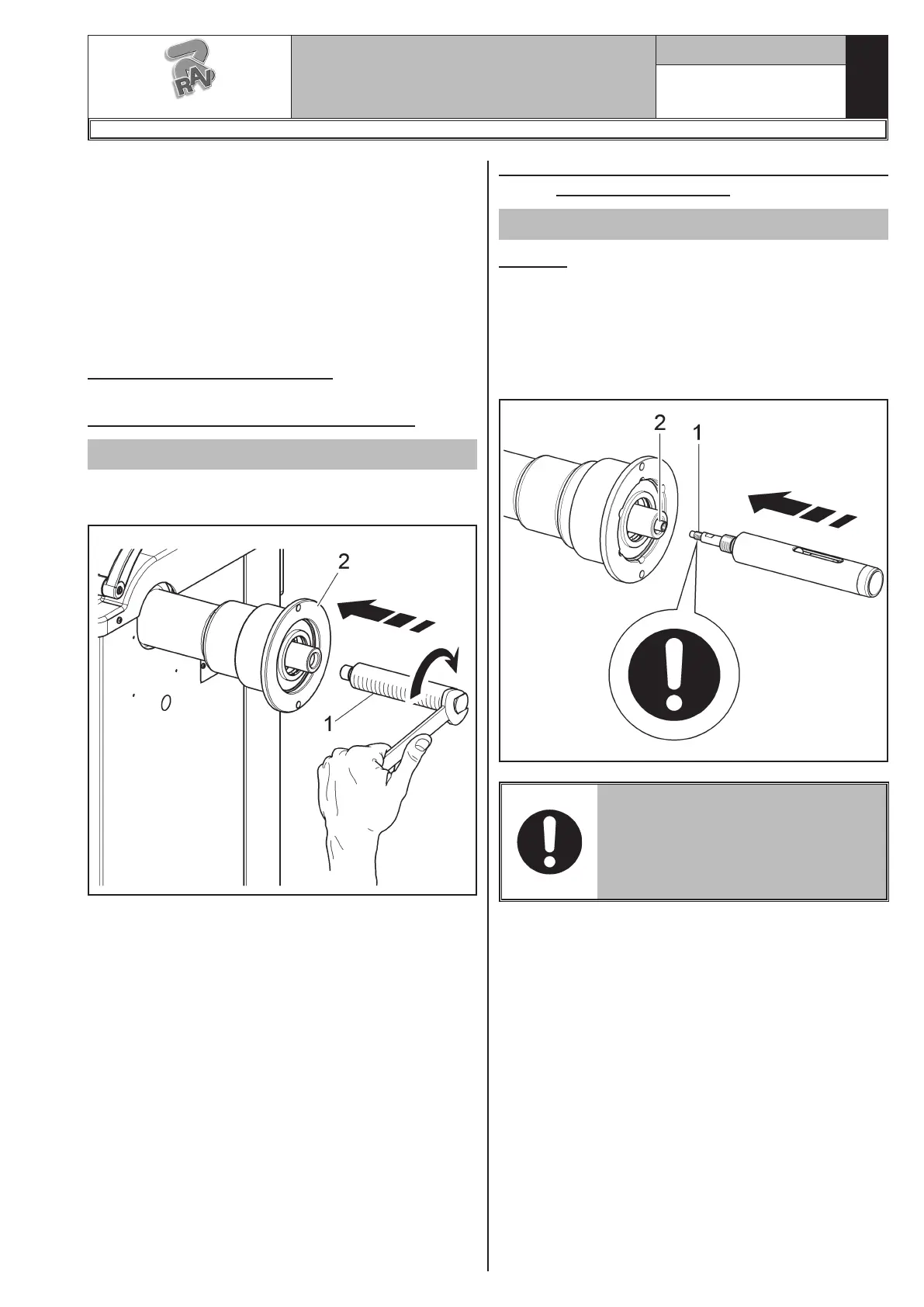 RAV

2

1

2 1