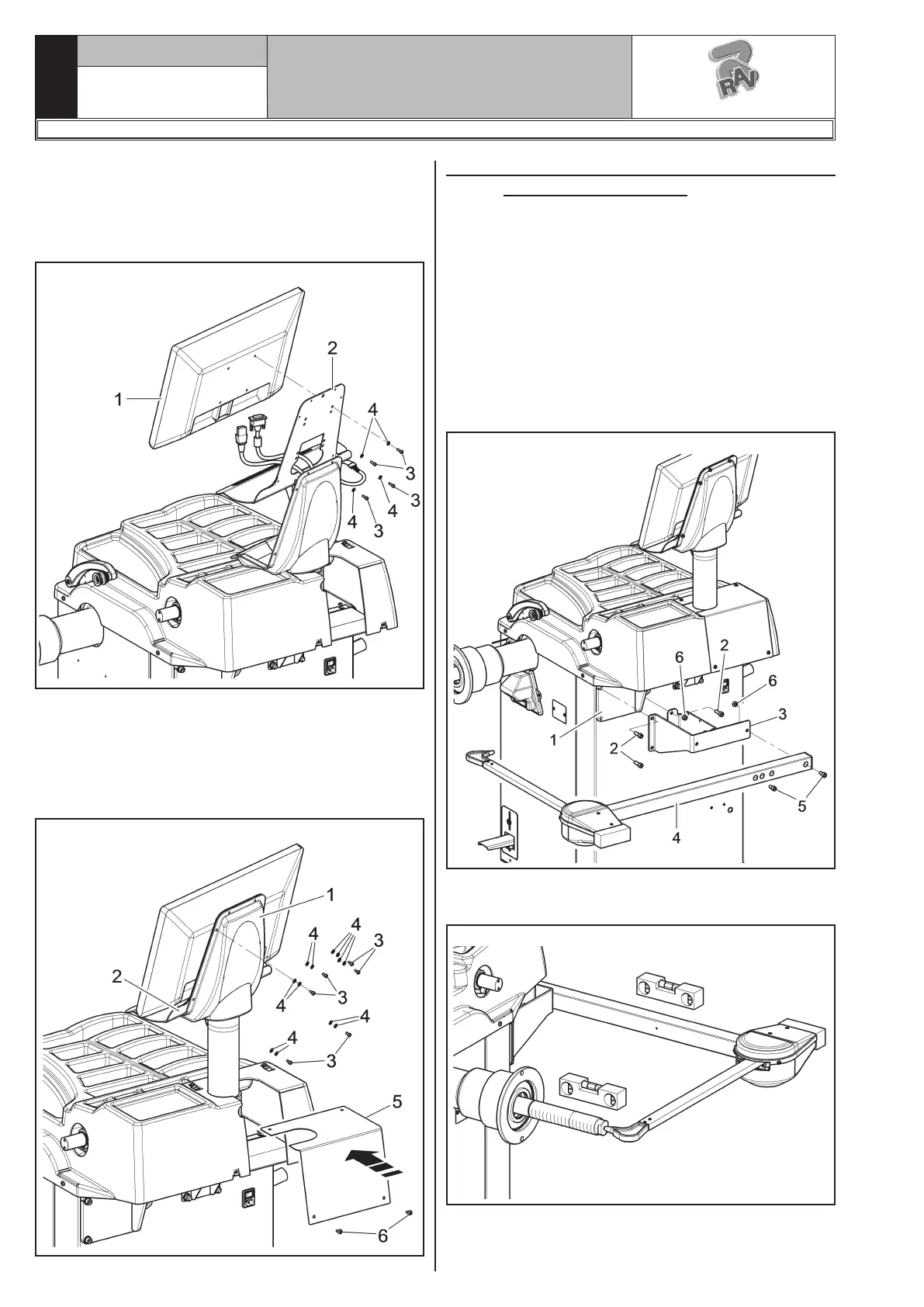 RAV

1
2
4
3
3
4
4
3

1
4
4
3
2
3
4
4
4
3
5
6

6
2
6
3
1
2
5
4