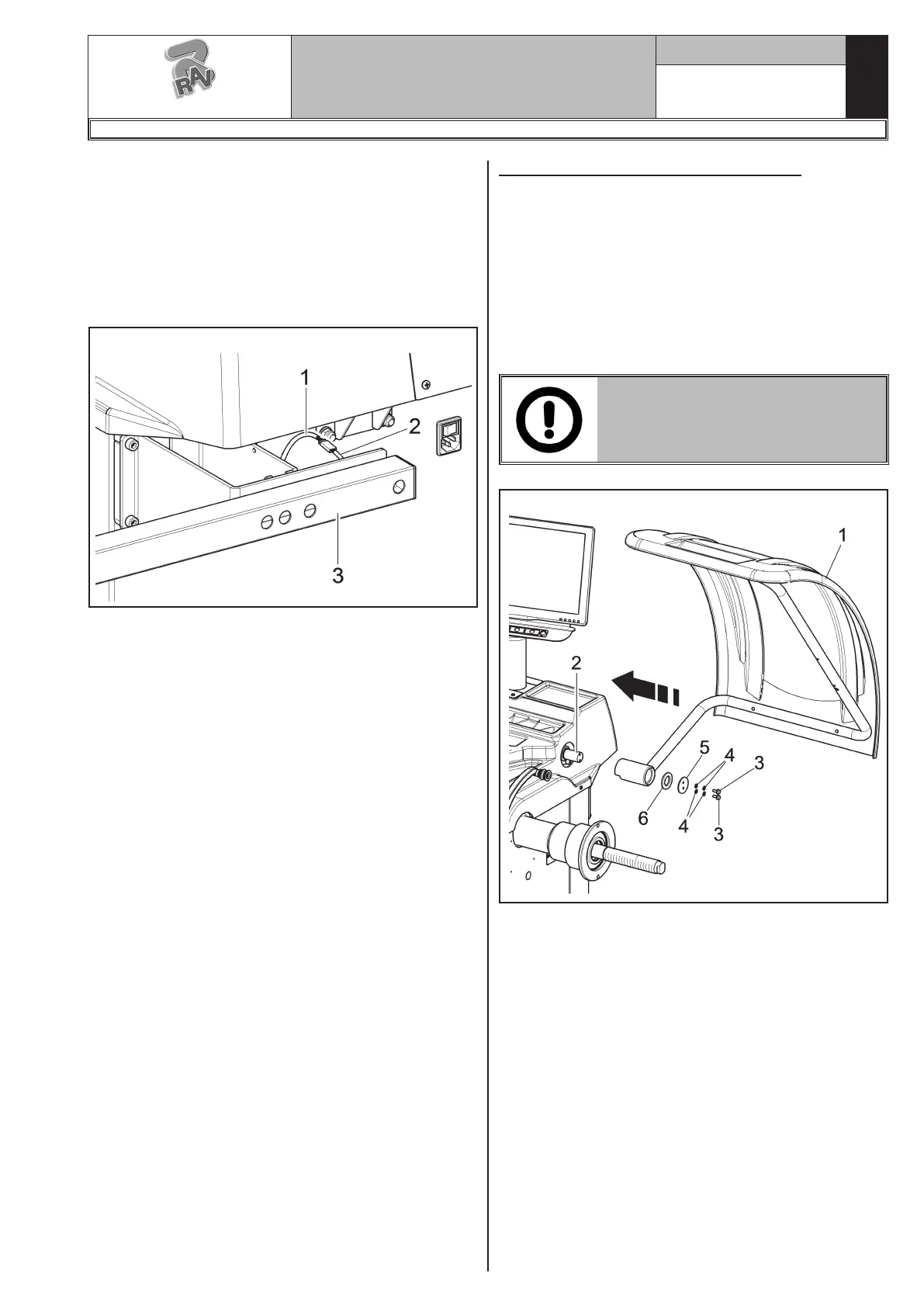 RAV

1
2
3

1
2
5
4
3
6
4
3