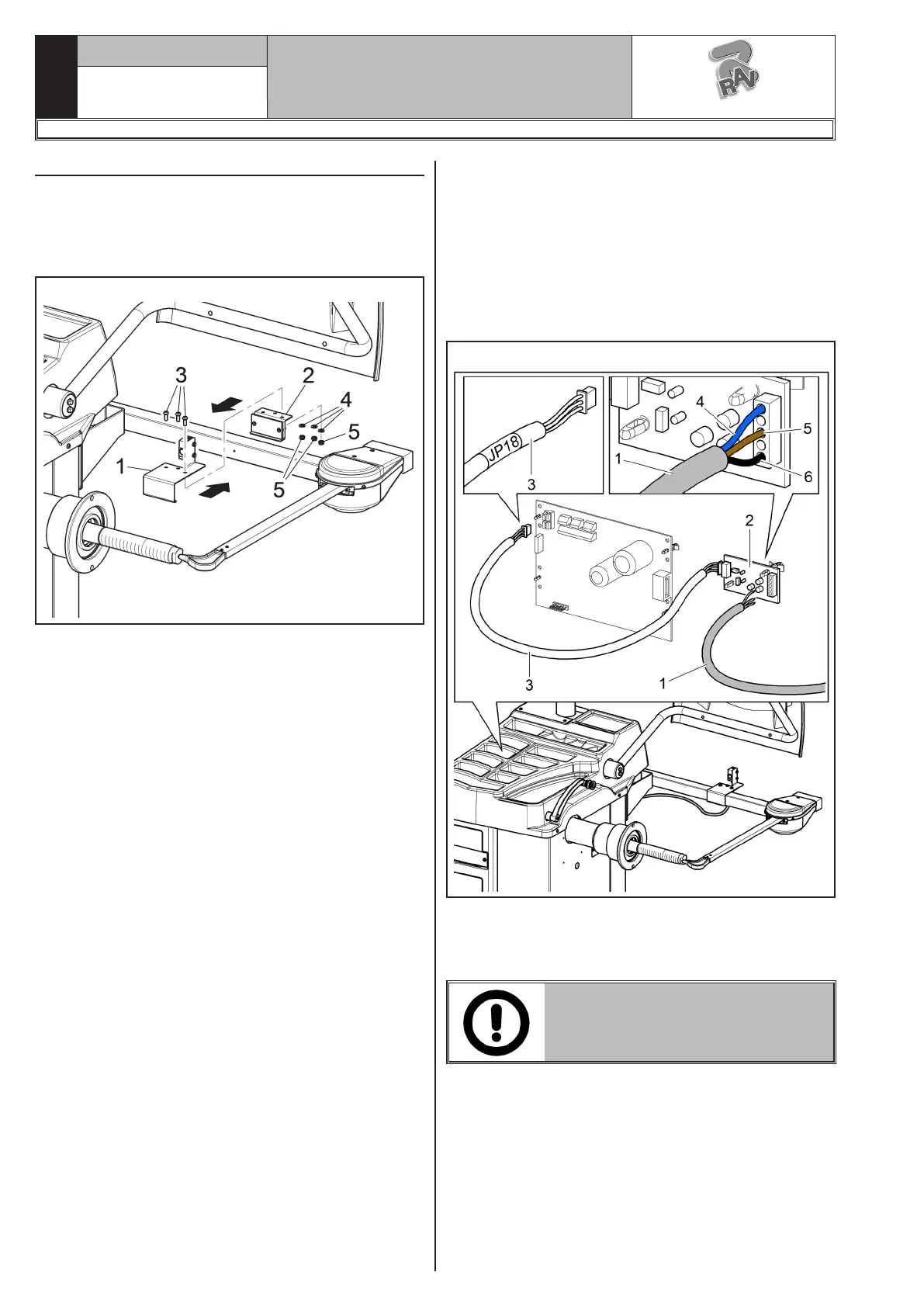 RAV

3
2
4
5
1
5

JP18
3
4
5
1
6
2
3
1