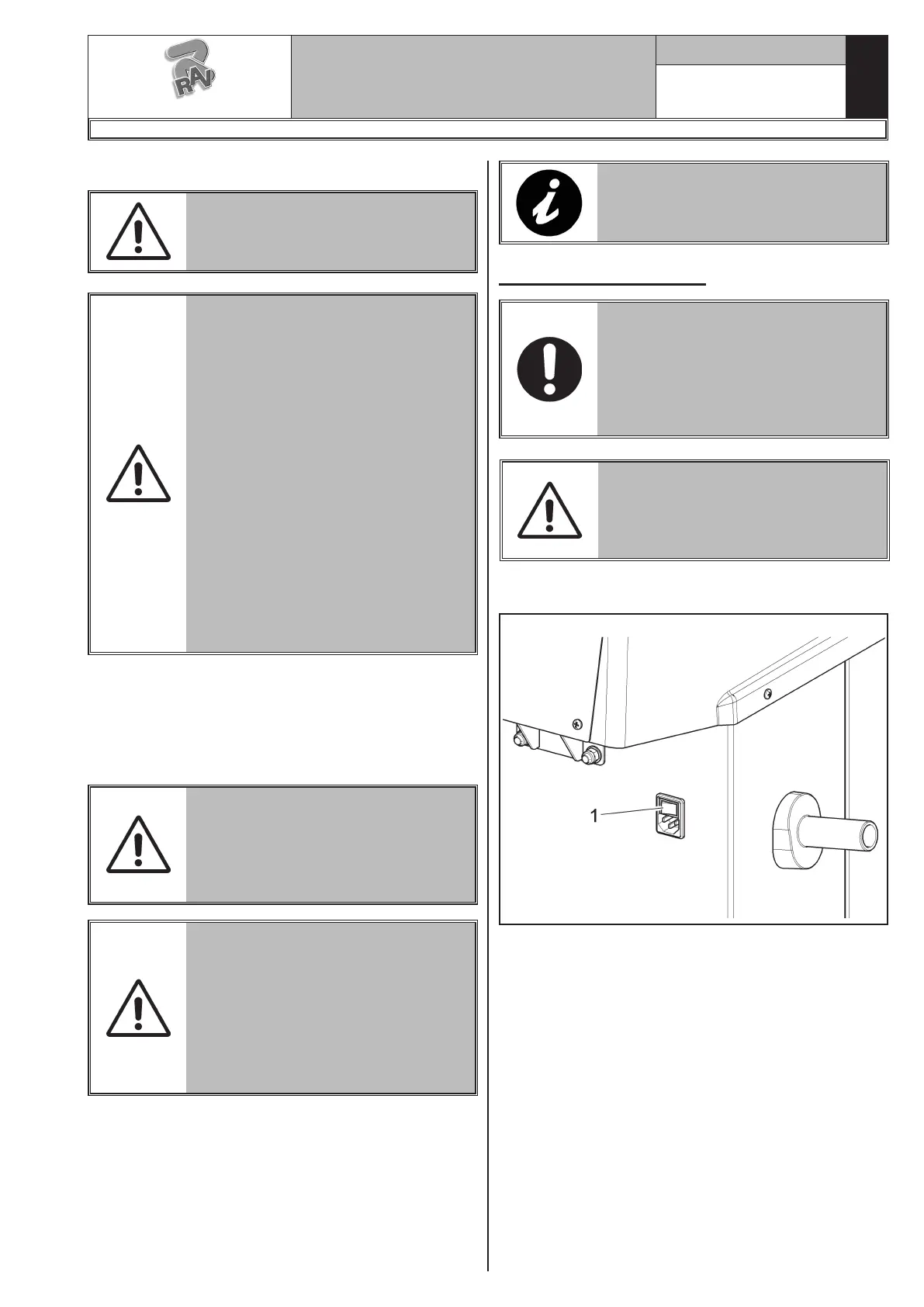 RAV

1