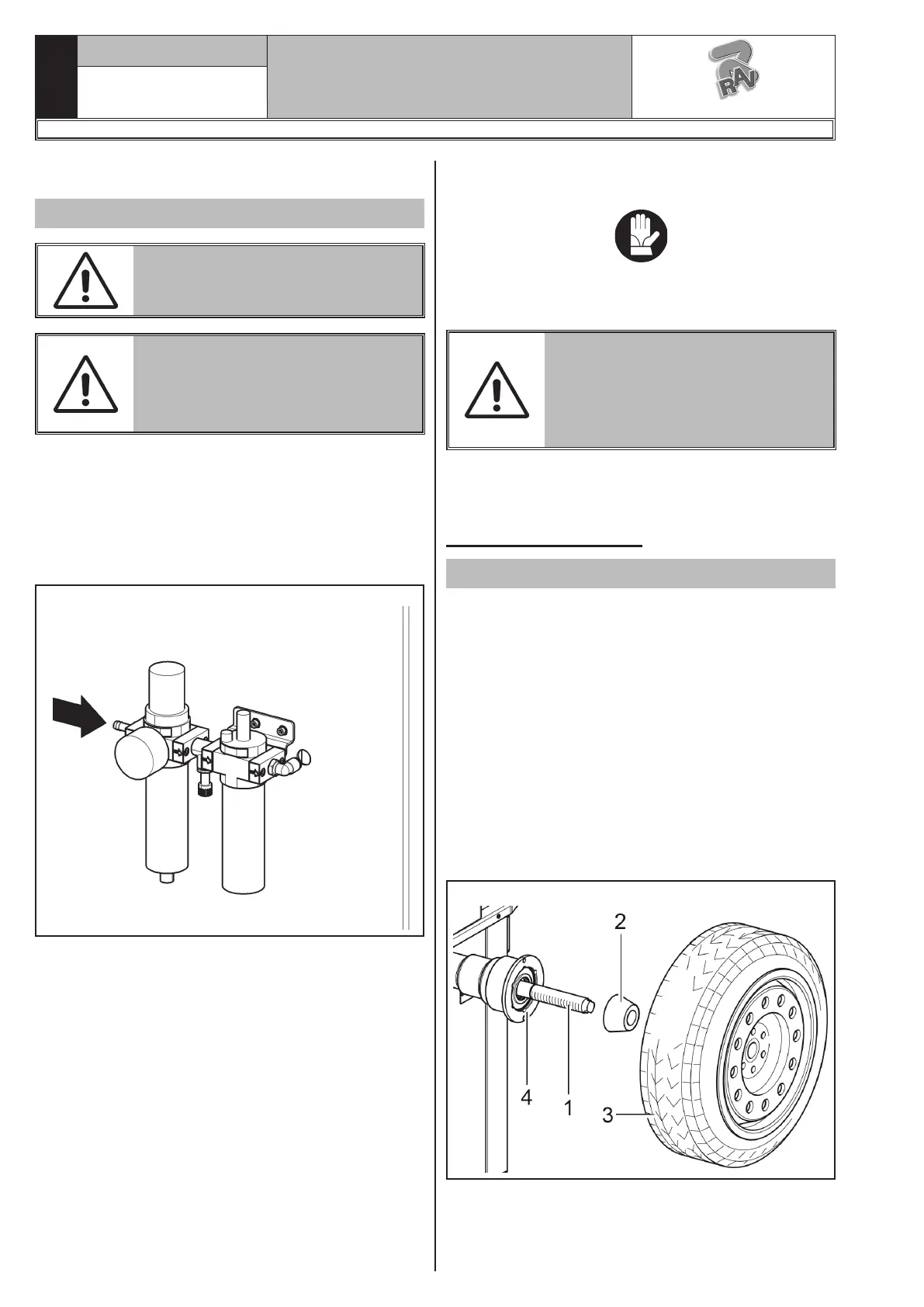 RAV

2

4

1

3