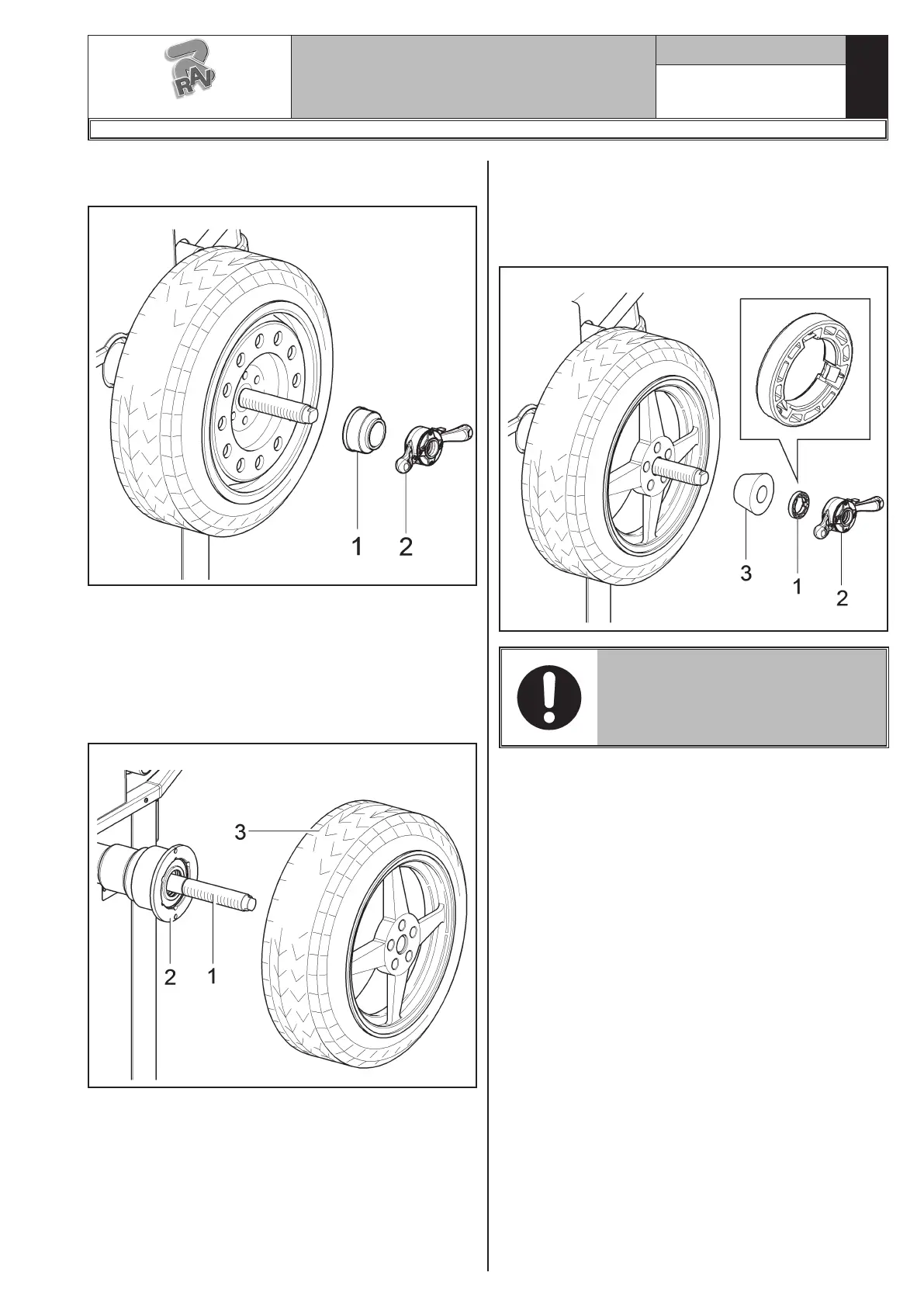 RAV

1 2

3
1
2

3
2 1