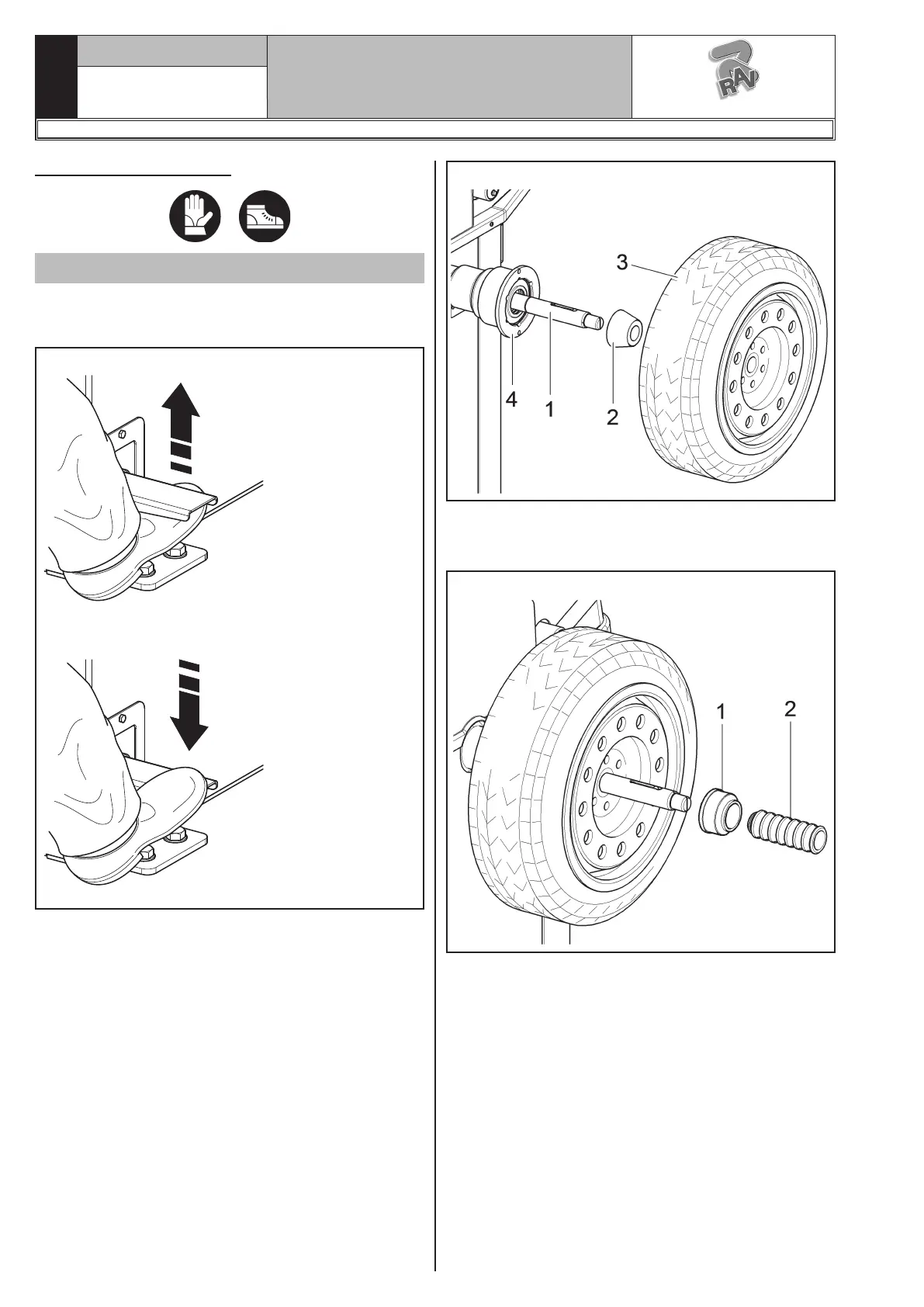 RAV

3

4

1

2

1

2