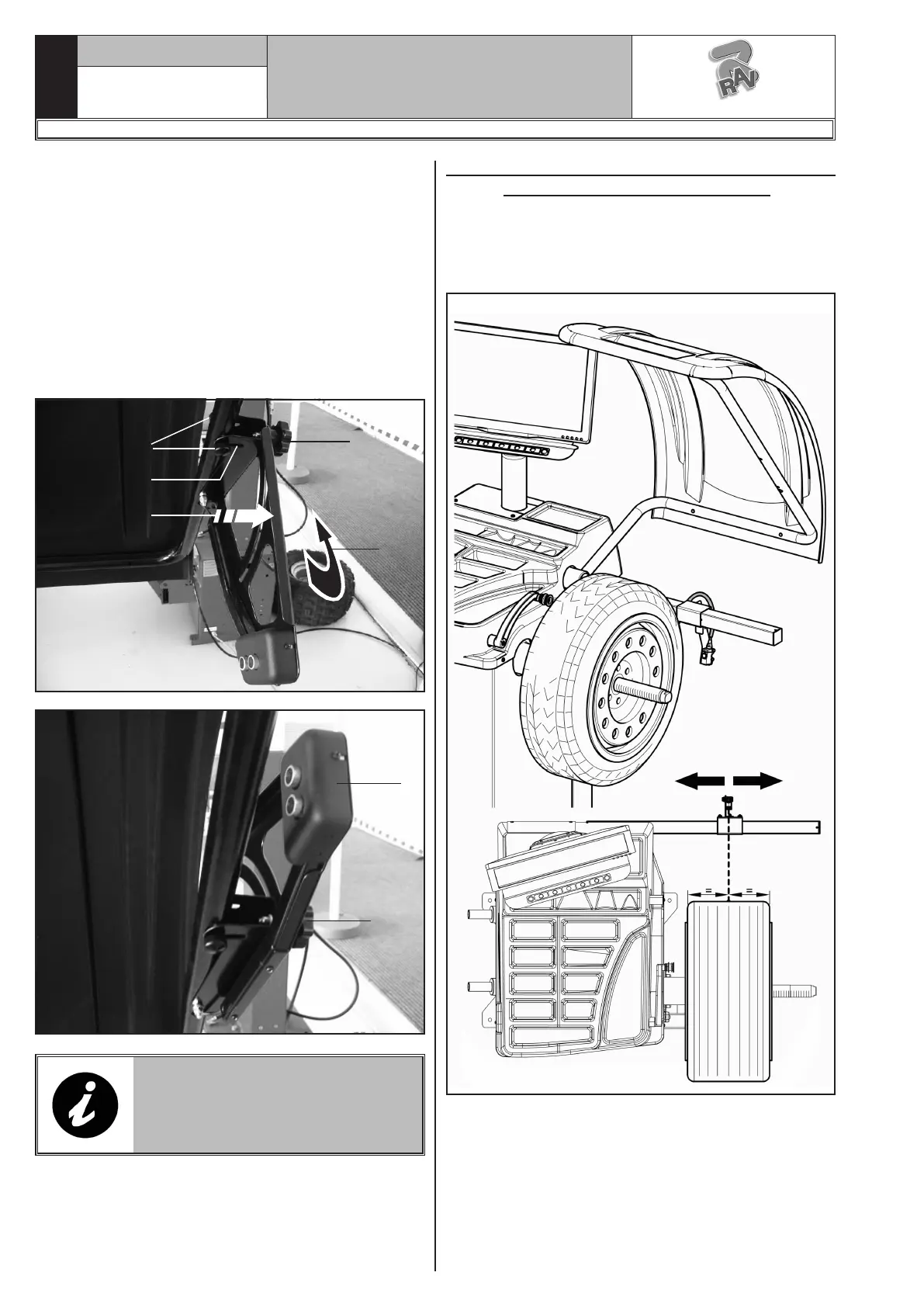 RAV

=

=