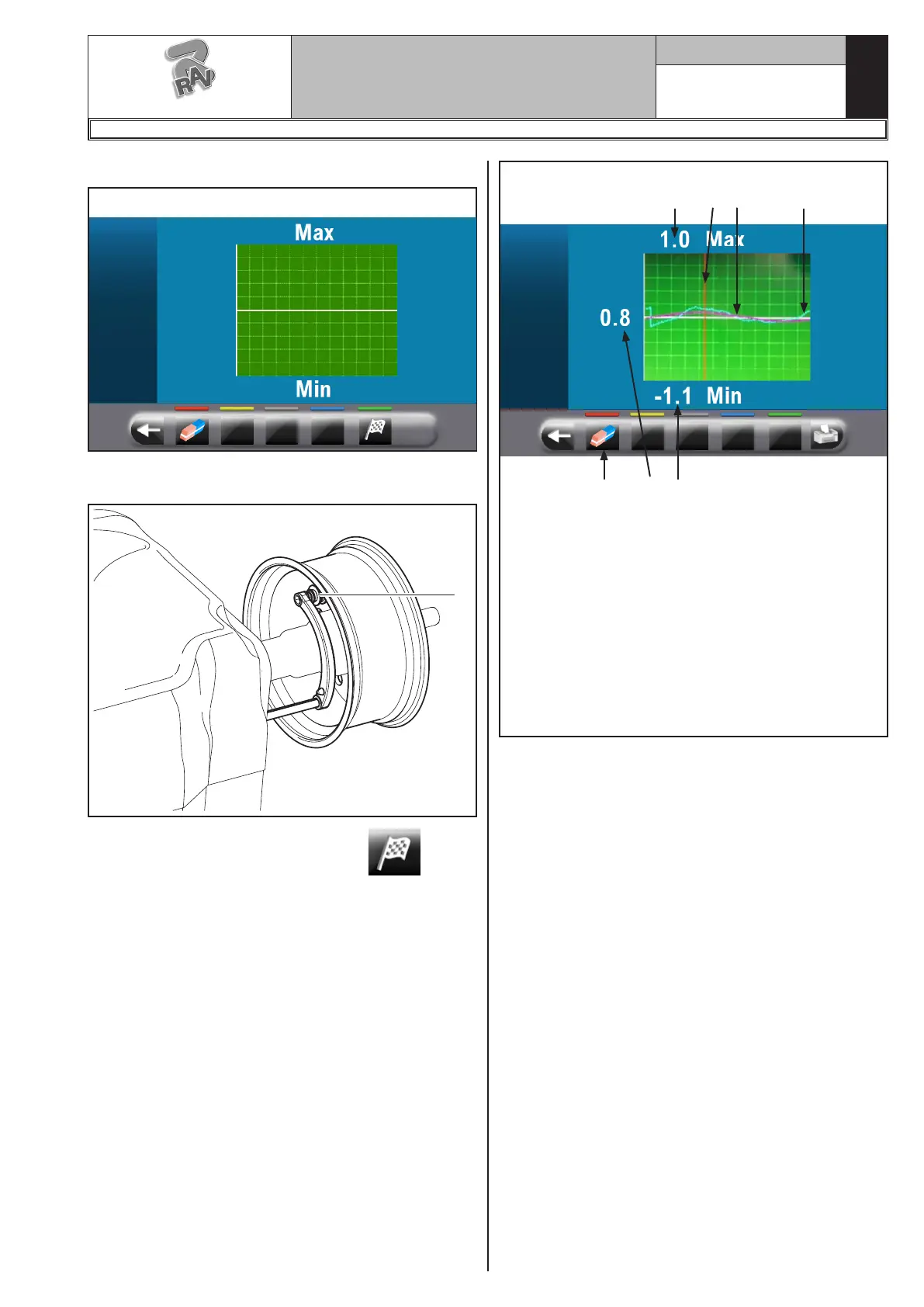 RAV

Max

Min

1.0 Max

0.8

-1.1 Min