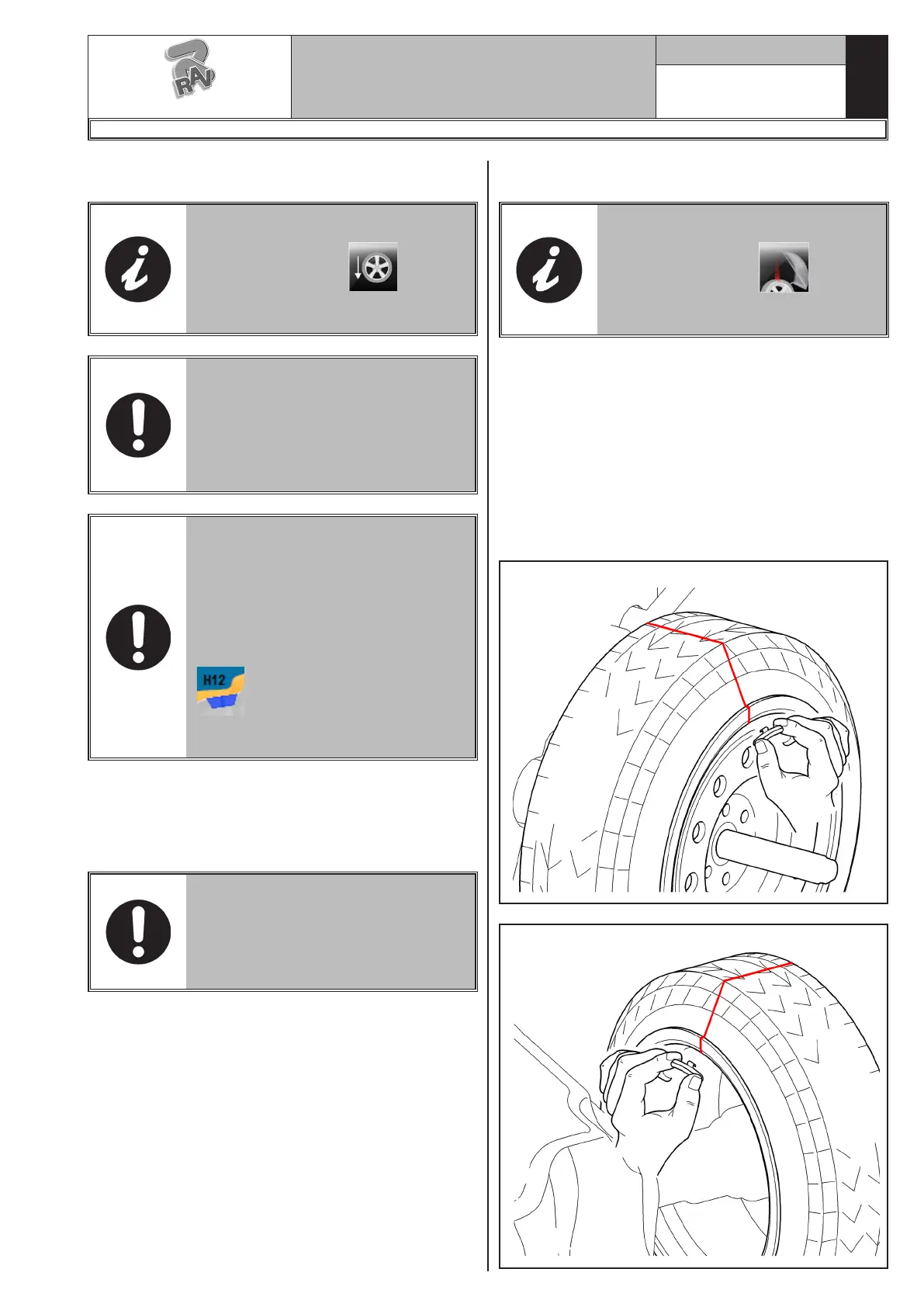 RAV

H12