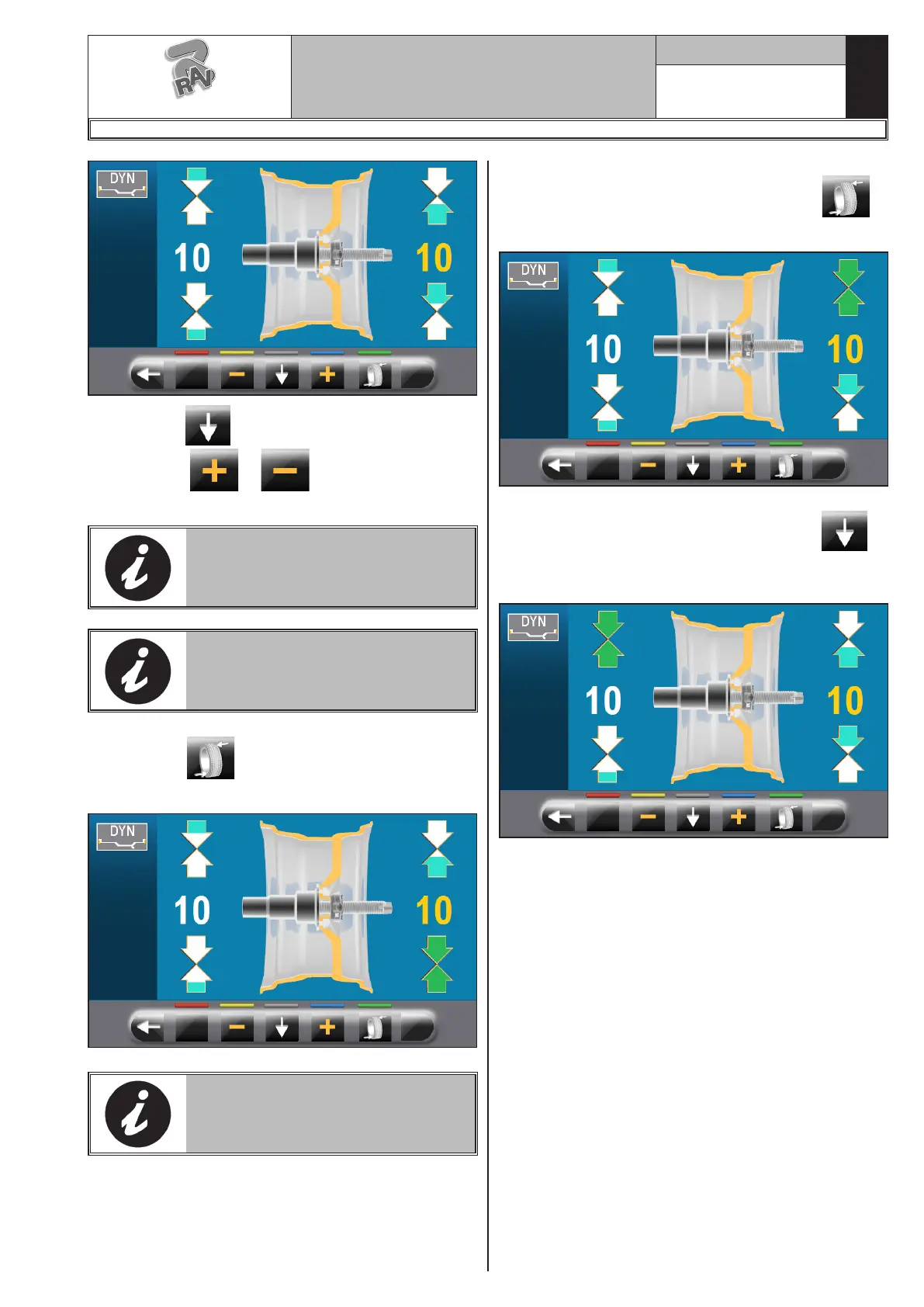 RAV

DYN

10

10

DYN

10

10

DYN

10

10

DYN

10

10