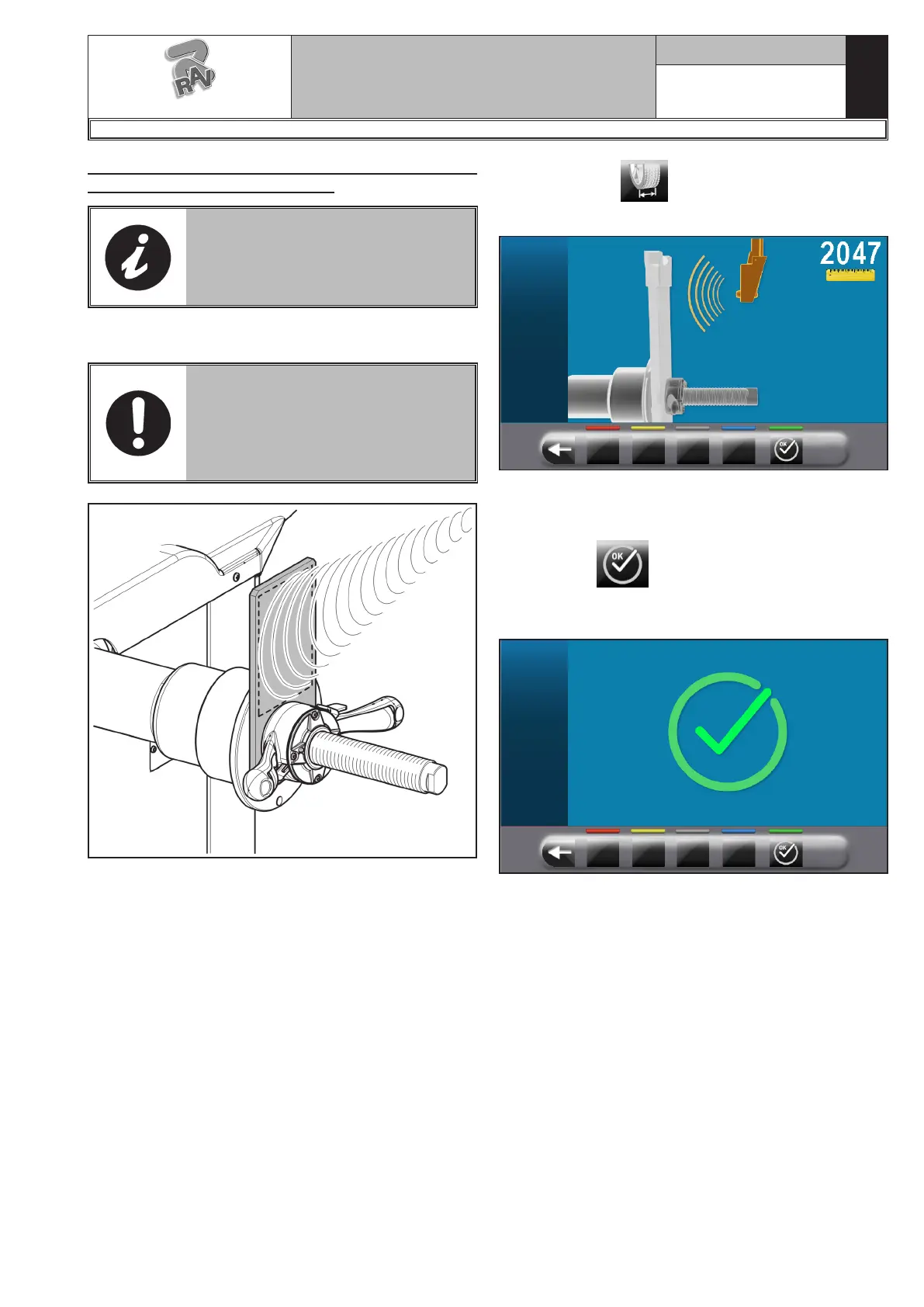 RAV

2047

OK

OK

OK