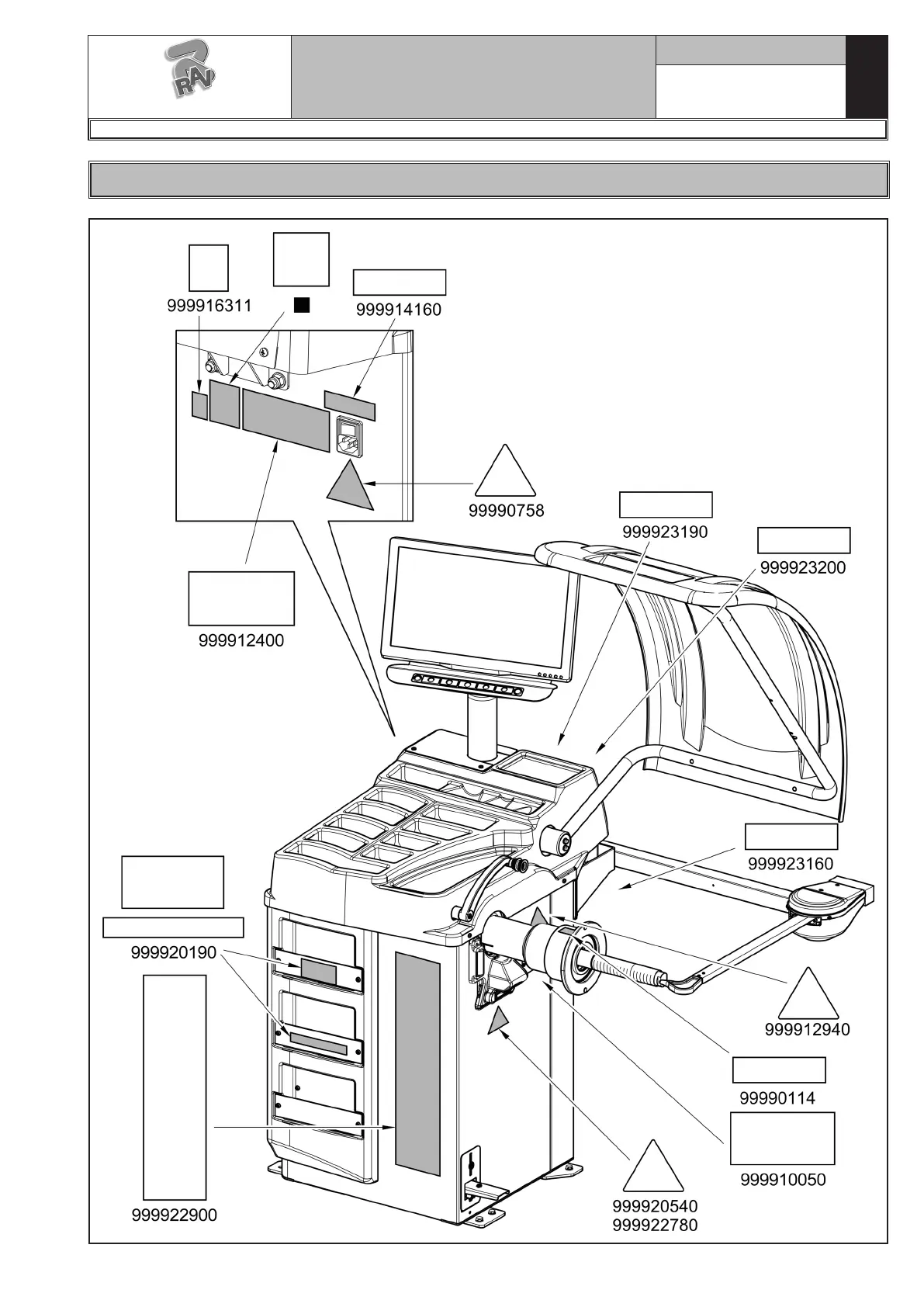 RAV

999916311

999914160

99990758

999923190

999923200

999912400

999923160

999920190

999912940

99990114

999910050

999922900

999920540
999922780