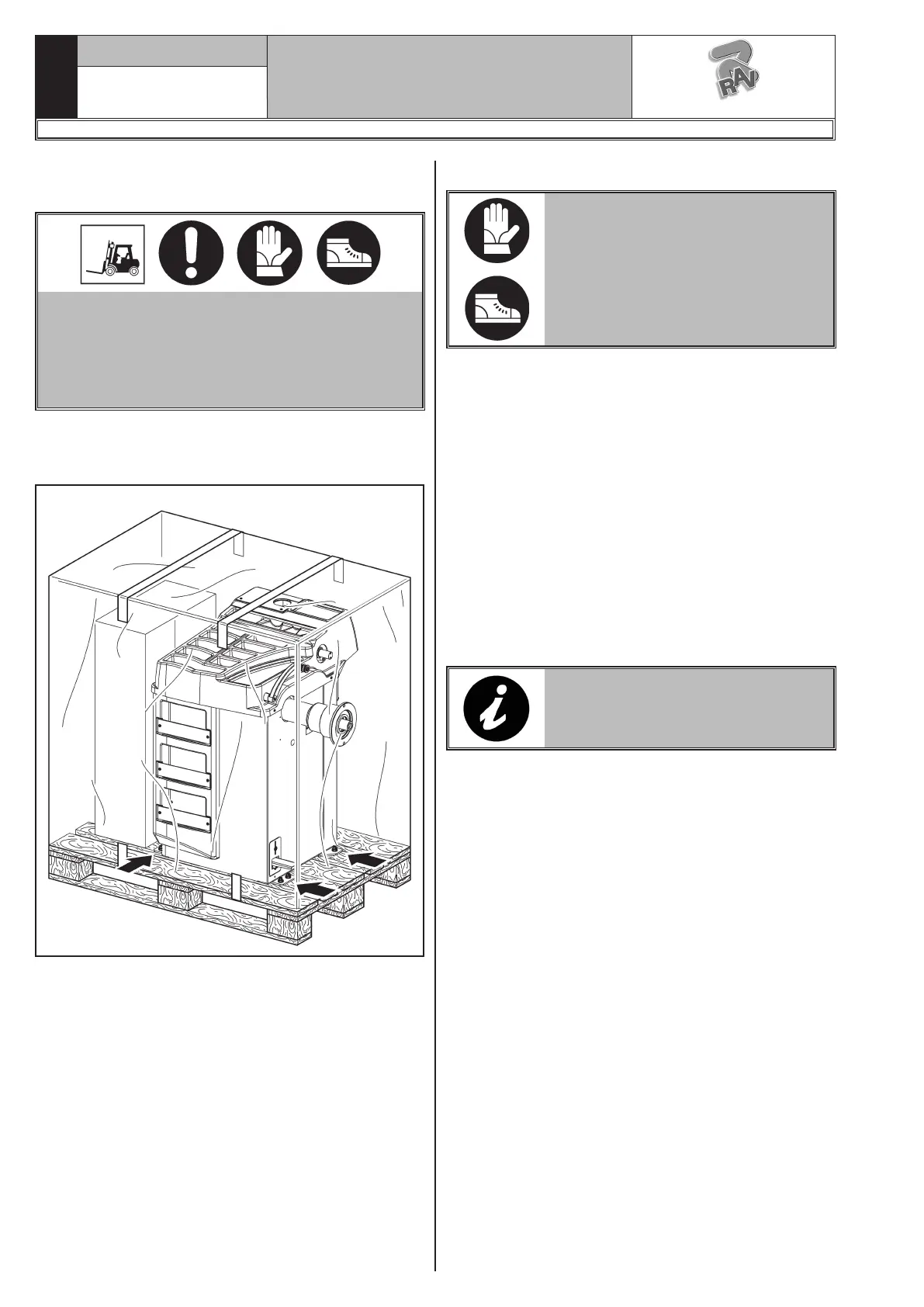 RAV