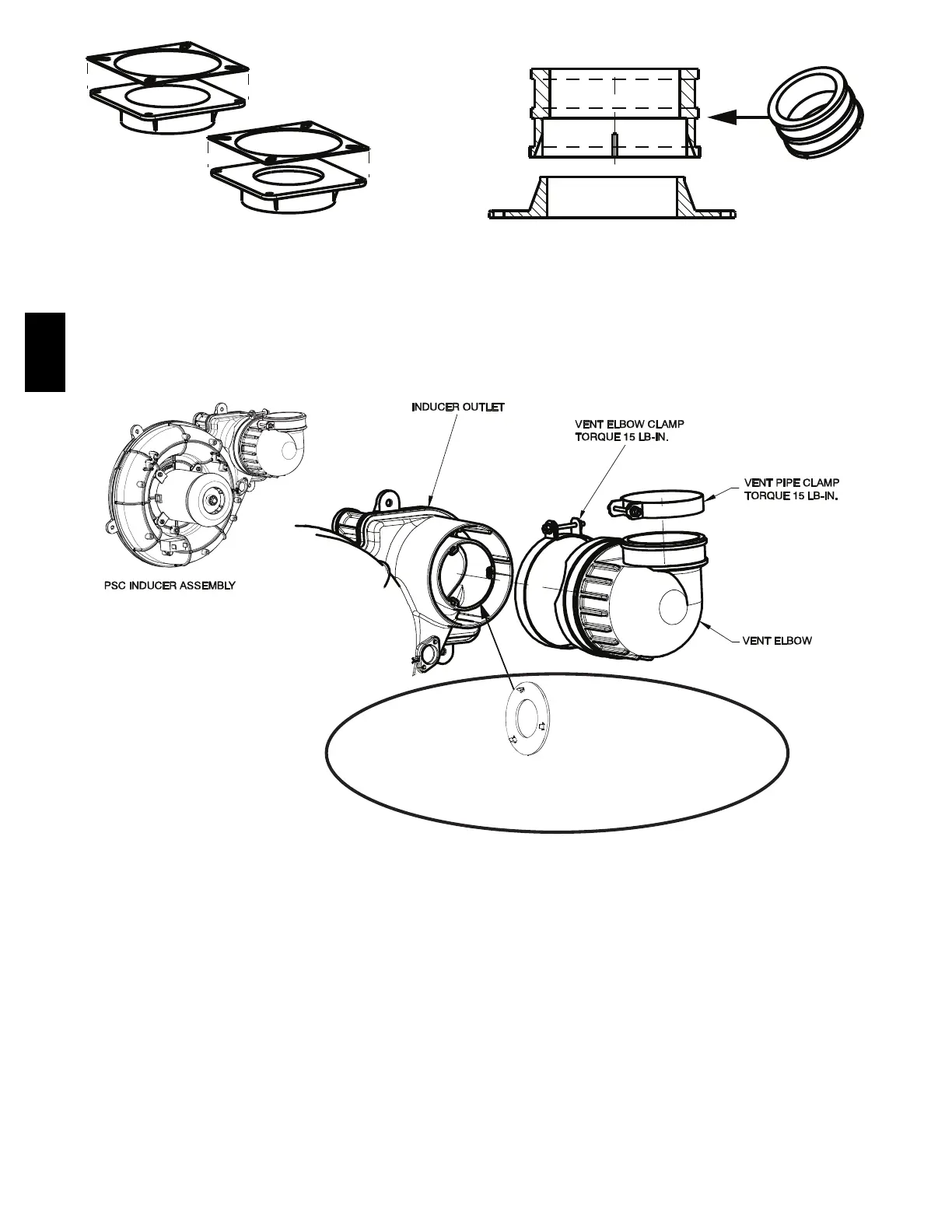 INDUCER OUTLET

VENT ELBOW CLAMP TORQUE 15 LB-IN.

VENT PIPE CLAMP TORQUE 15 LB-IN.

PSC INDUCER ASSEMBLY

VENT ELBOW