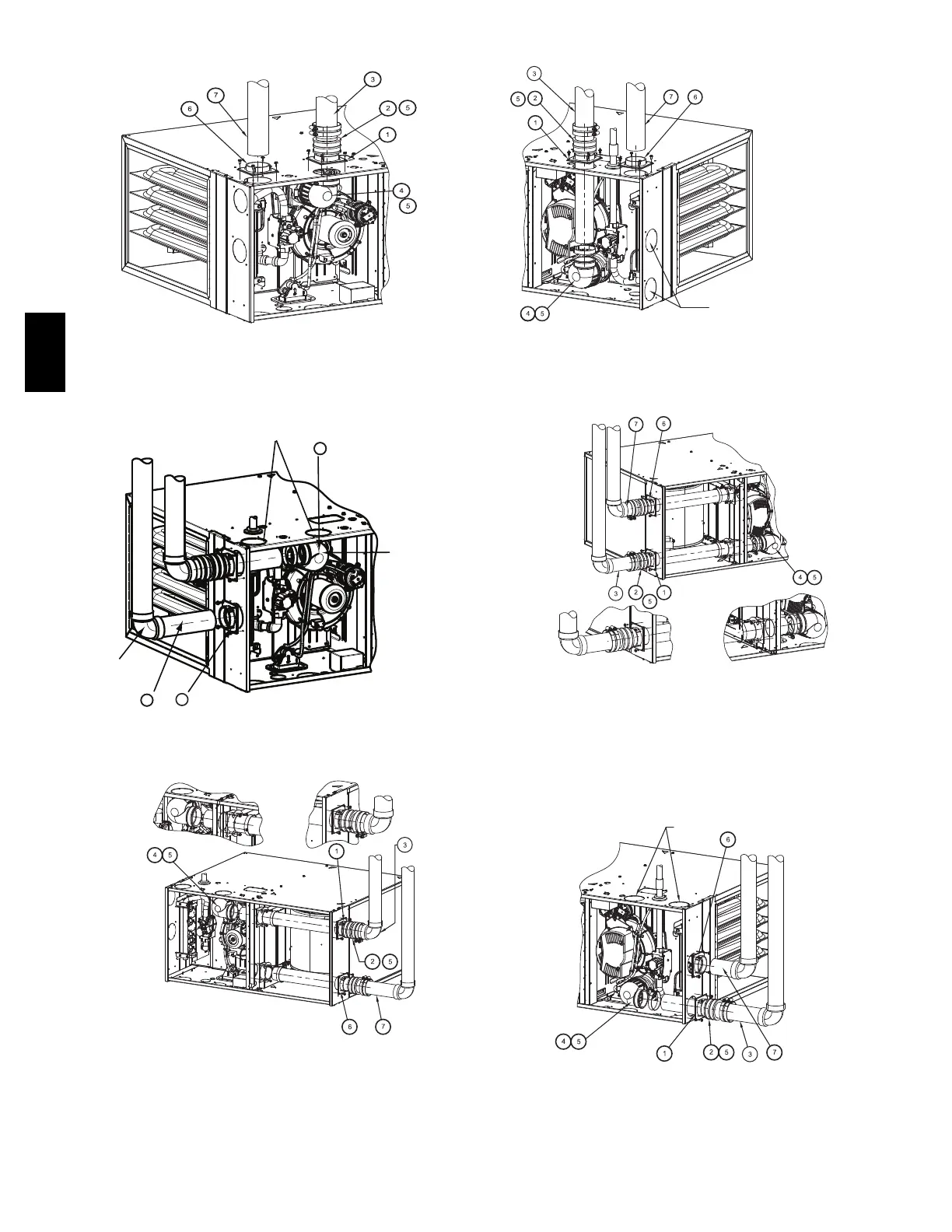 3
7
2
5
6
1
4
5

3
5
2
7
6
1
4
5

7
6
4
5
3
2
1
5

4
5
1
3
2
5
6
7

6
4
5
1
2
5
3
7