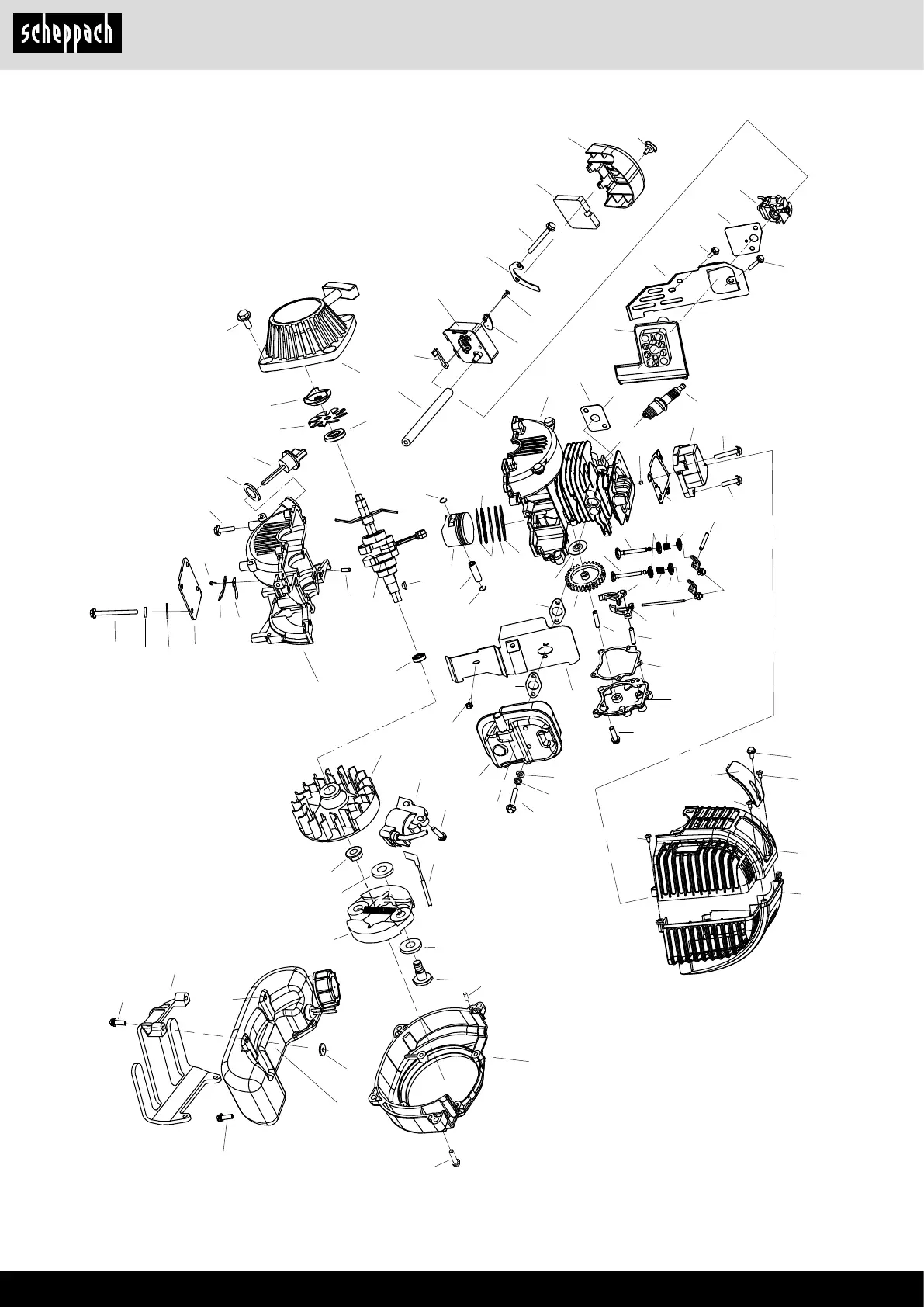 scheppach