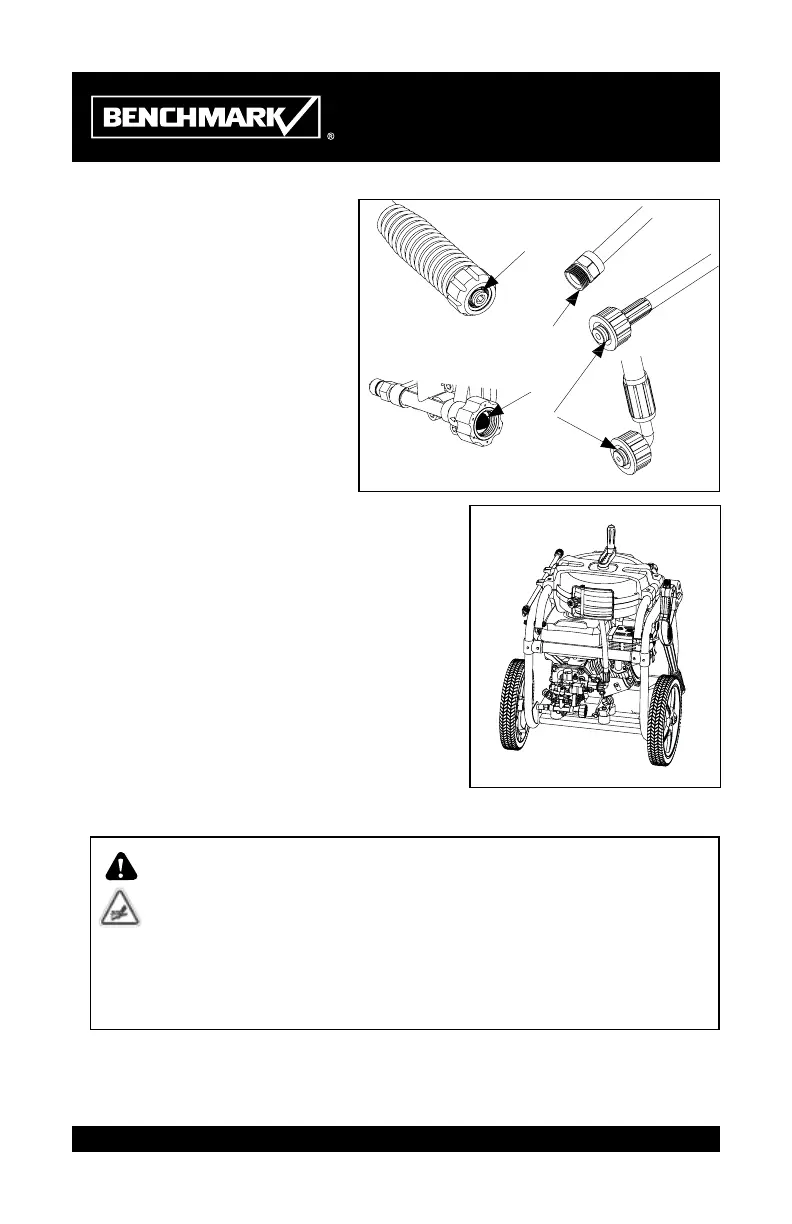 BENCHMARK®