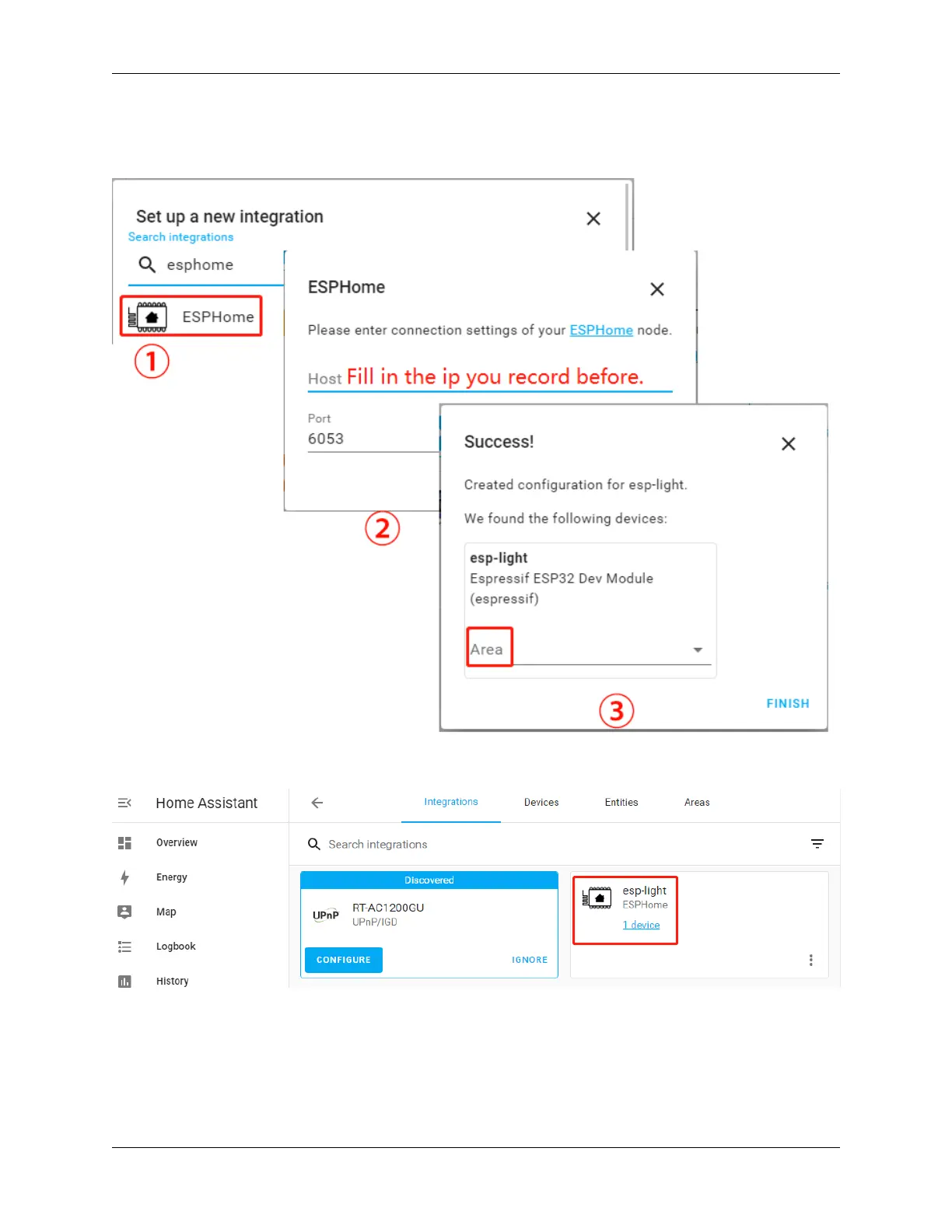 Set up a new integration
Search integrations
esphome
ESPHome
①

ESPHome
Please enter connection settings of your ESPHome node.
Host Fill in the ip you record before.
Port
6053
②

Success!
Created configuration for esp-light.
We found the following devices:
esp-light
Espressif ESP32 Dev Module (espressif)
Area
③
FINISH

Home Assistant
Overview
Energy
Map
Logbook
History
Integrations
Devices
Entities
Areas
Search integrations
Discovered
UPnP
RT-AC1200GU
UPnP/IGD
CONFIGURE
IGNORE
esp-light
ESPHome
1 device