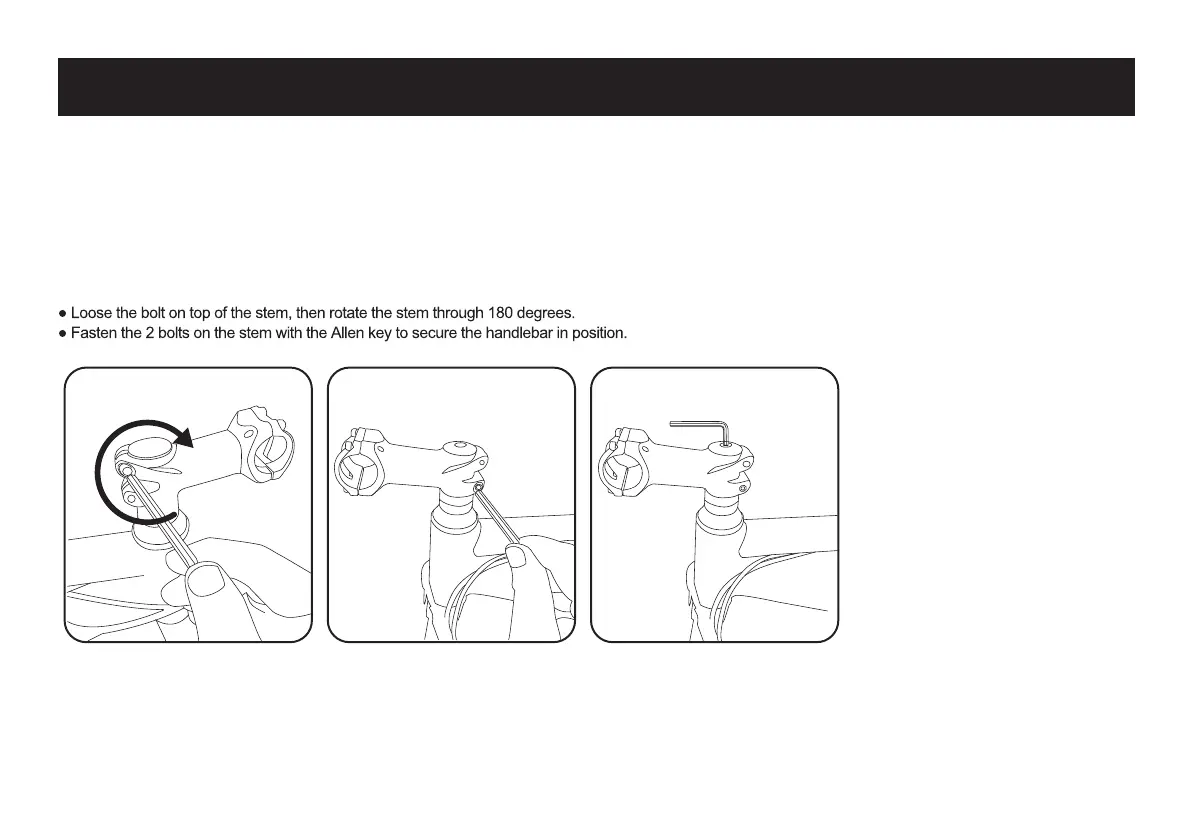 ● Loose the bolt on top of the stem, then rotate the stem through 180 degrees.
● Fasten the 2 bolts on the stem with the Allen key to secure the handlebar in position.