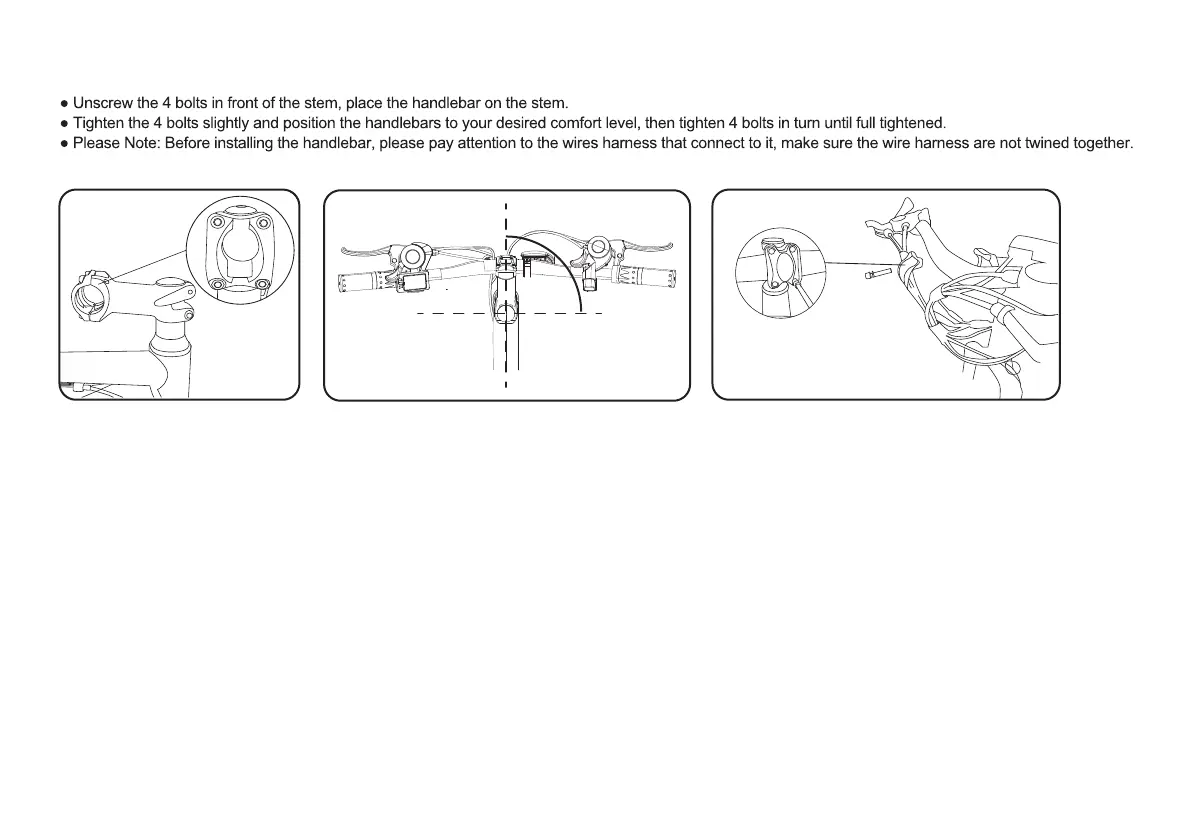 ● Unscrew the 4 bolts in front of the stem, place the handlebar on the stem.
● Tighten the 4 bolts slightly and position the handlebars to your desired comfort level, then tighten 4 bolts in turn until full tightened.
● Please Note: Before installing the handlebar, please pay attention to the wires harness that connect to it, make sure the wire harness are not twined together.