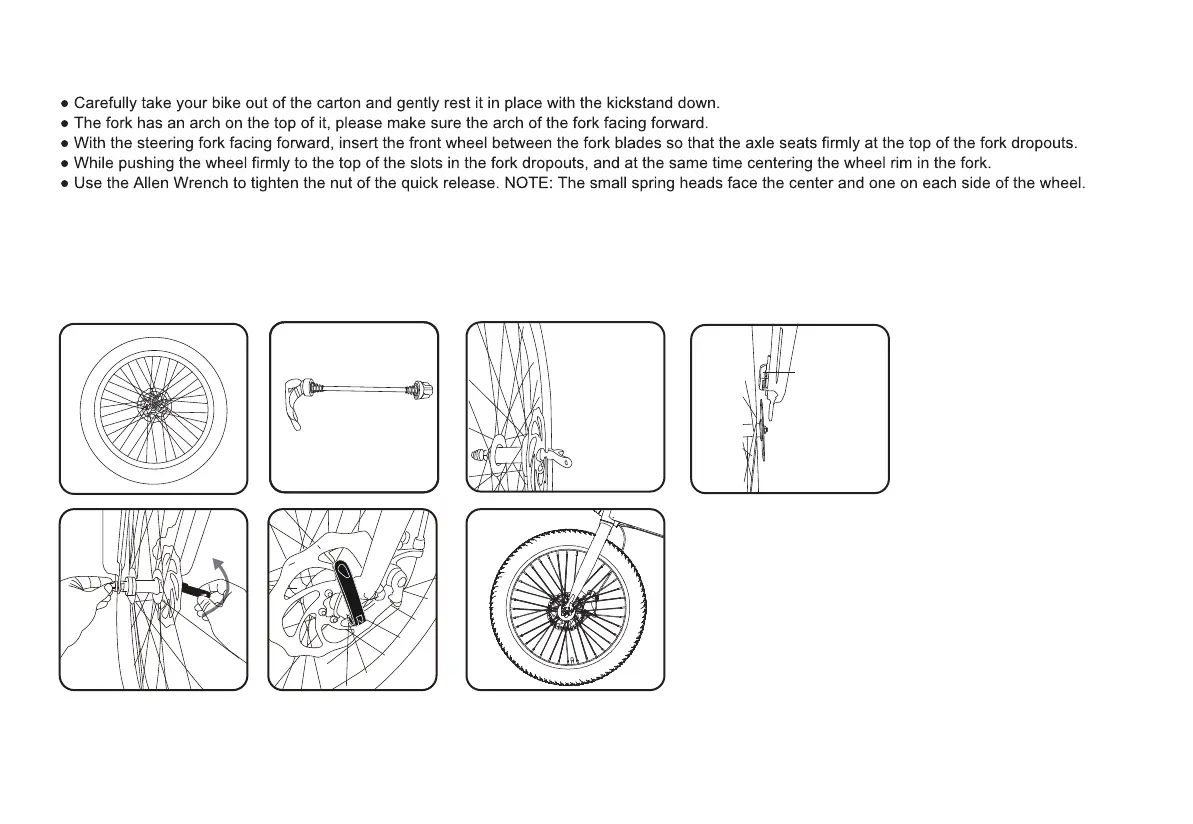 ● Carefully take your bike out of the carton and gently rest it in place with the kickstand down.
● The fork has an arch on the top of it, please make sure the arch of the fork facing forward.
● With the steering fork facing forward, insert the front wheel between the fork blades so that the axle seats firmly at the top of the fork dropouts.
● While pushing the wheel firmly to the top of the slots in the fork dropouts, and at the same time centering the wheel rim in the fork.
● Use the Allen Wrench to tighten the nut of the quick release. NOTE: The small spring heads face the center and one on each side of the wheel.