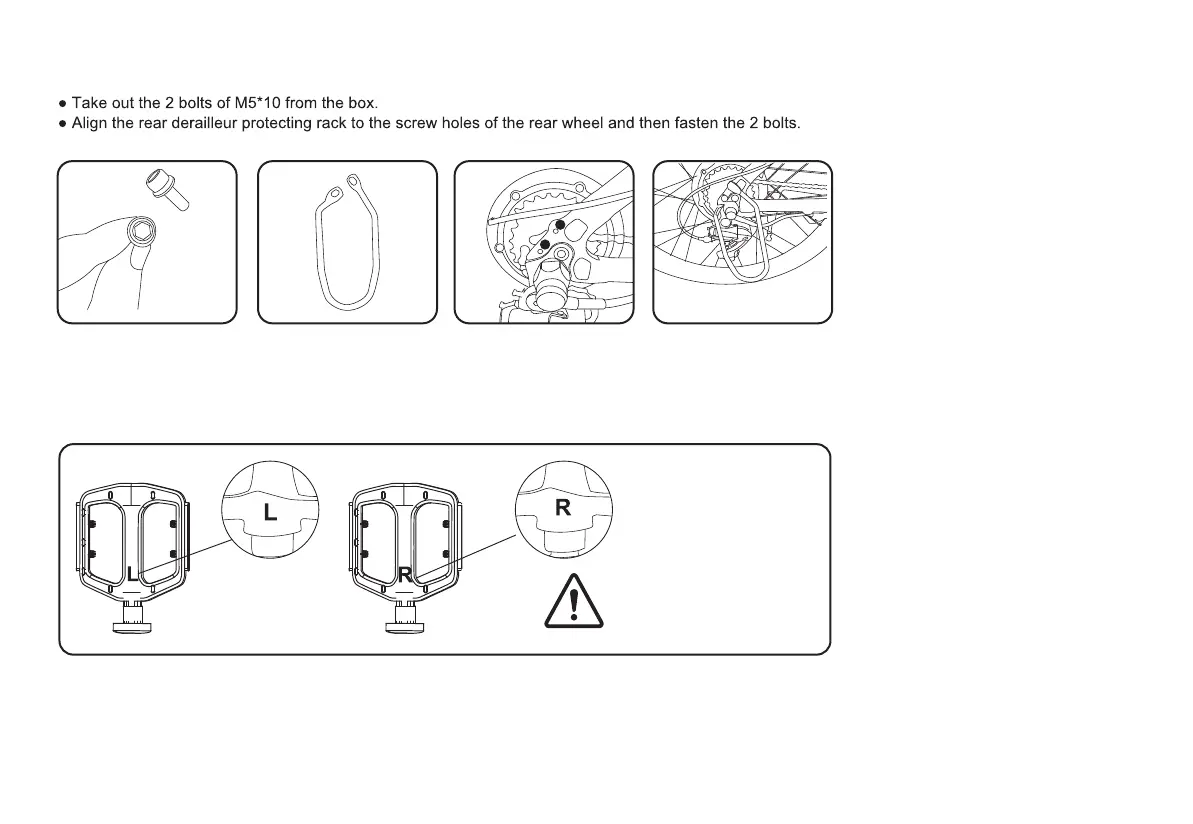 ● Take out the 2 bolts of M5*10 from the box.
● Align the rear derailleur protecting rack to the screw holes of the rear wheel and then fasten the 2 bolts.

L

L

R

R