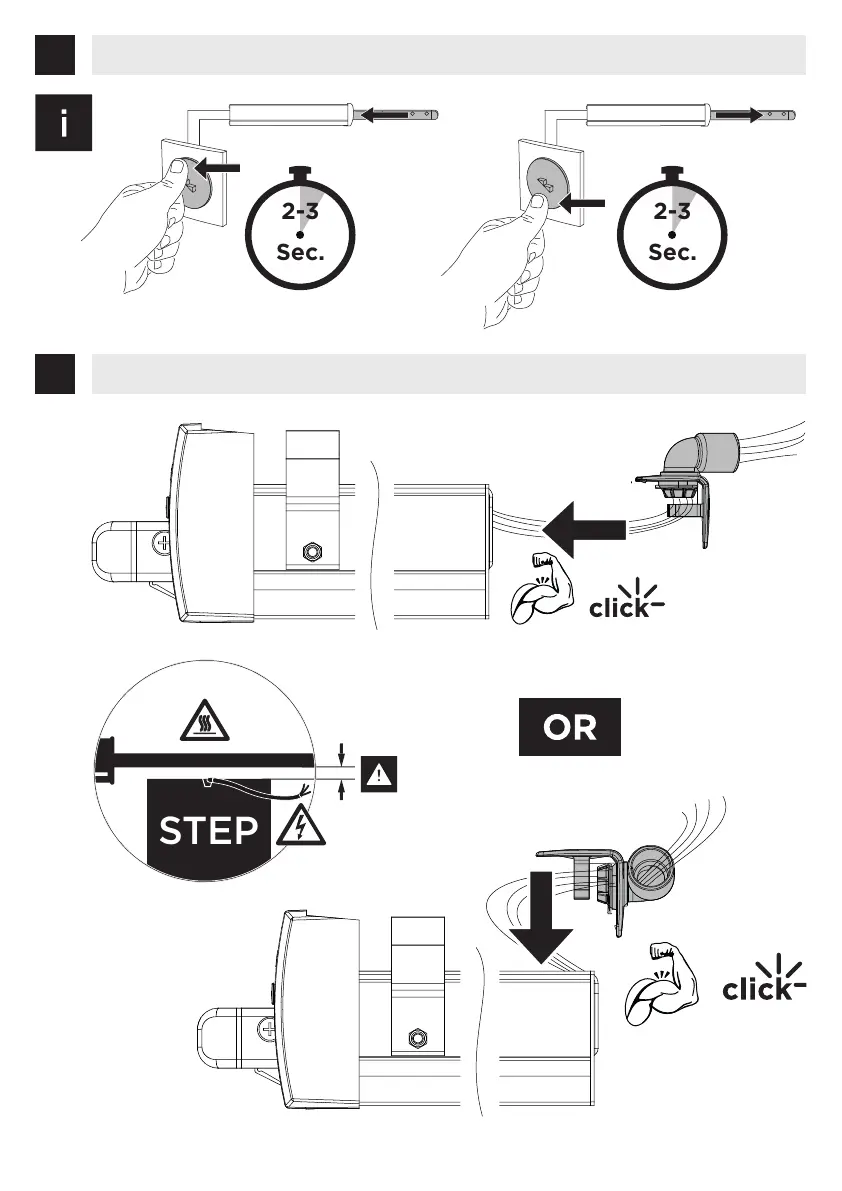 i

2-3
Sec.

2-3
Sec.

click

OR

STEP

click