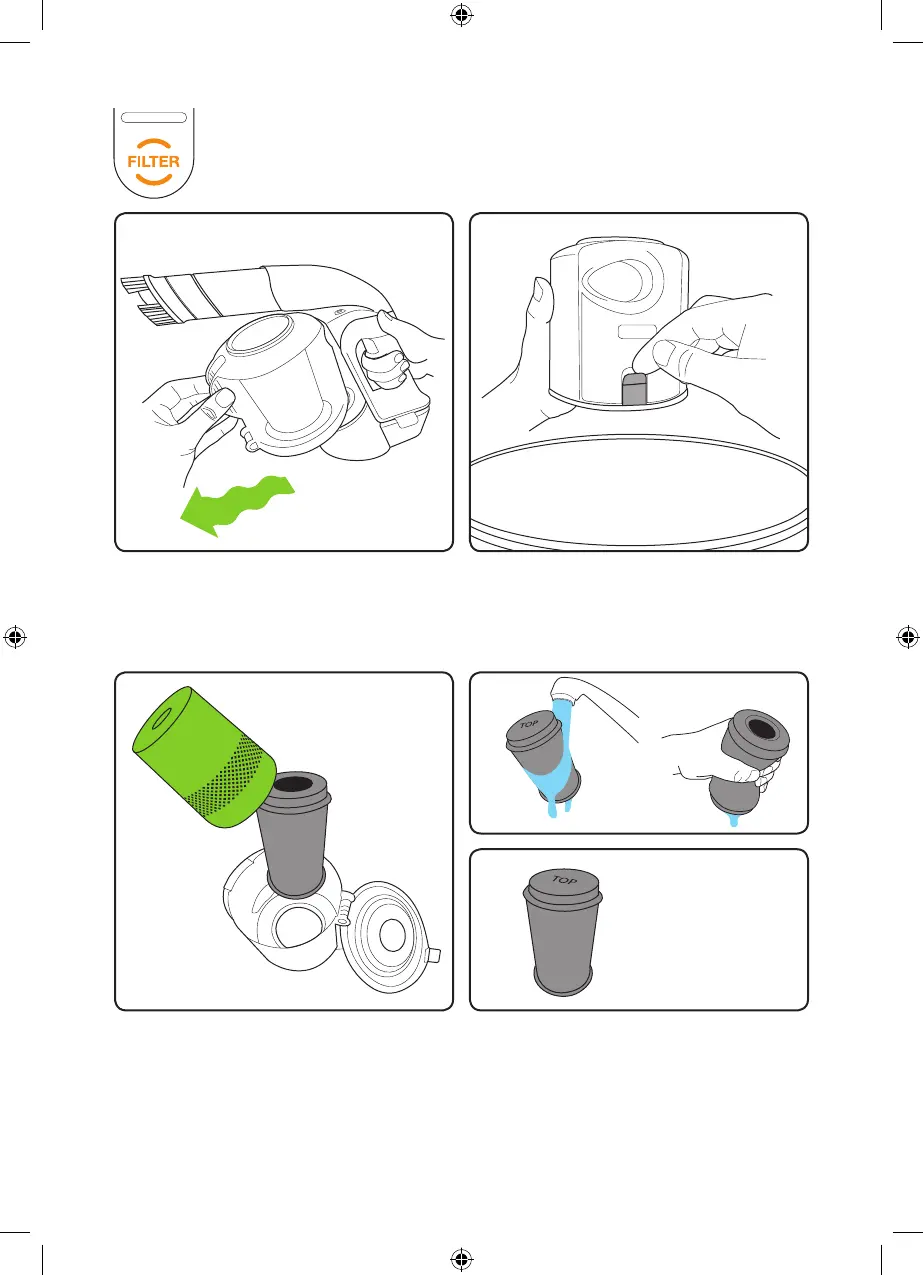 FILTER

TOP

TOP