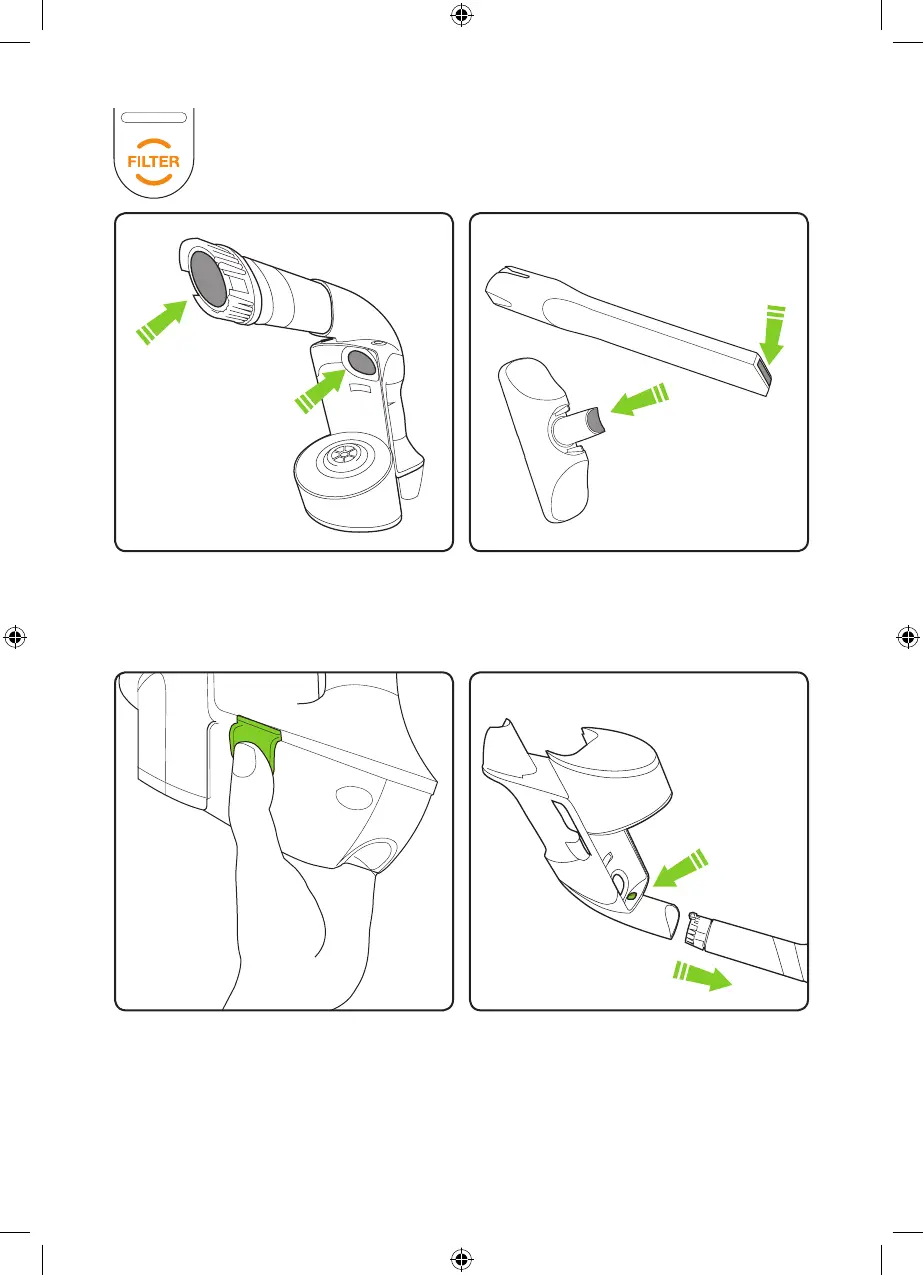 FILTER