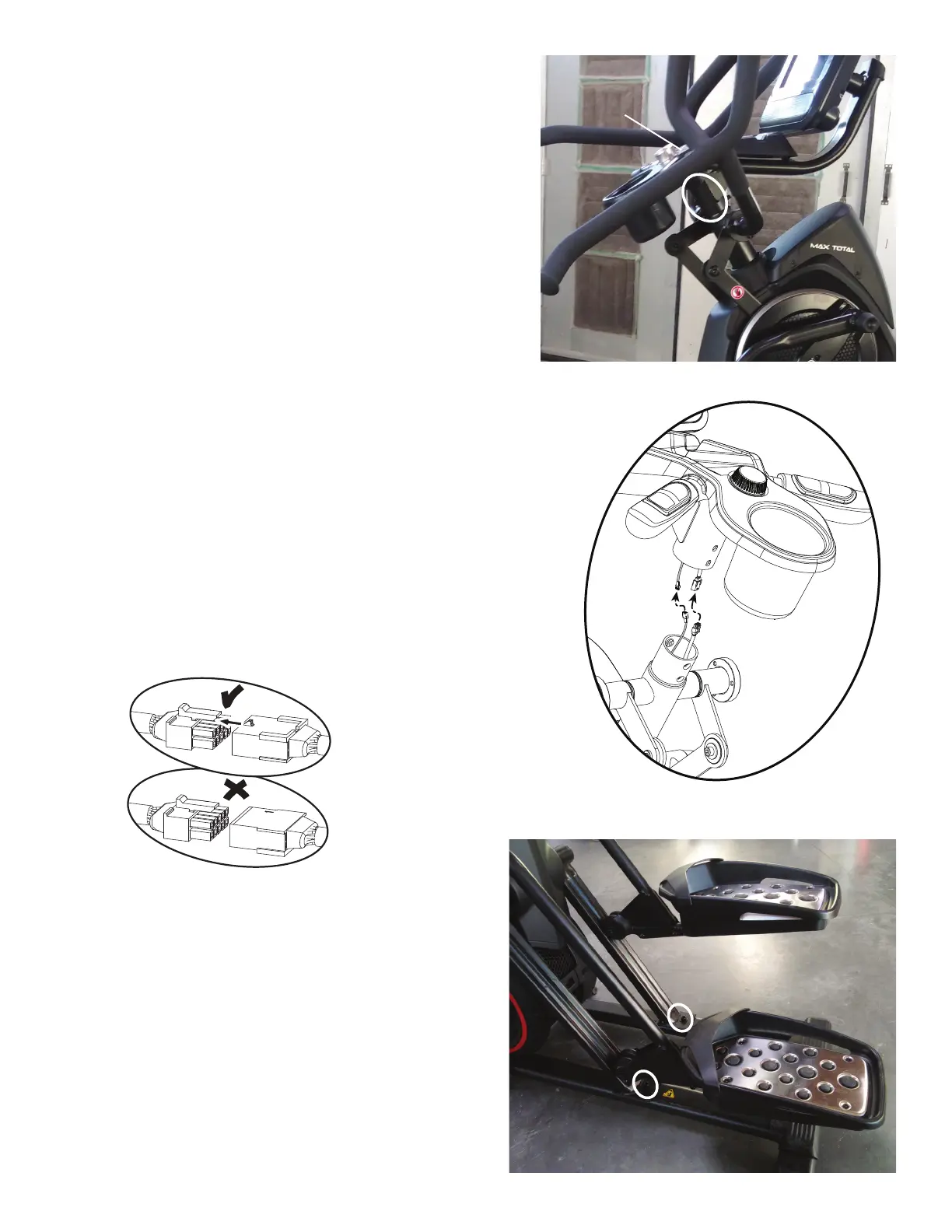 MAX TOTAL