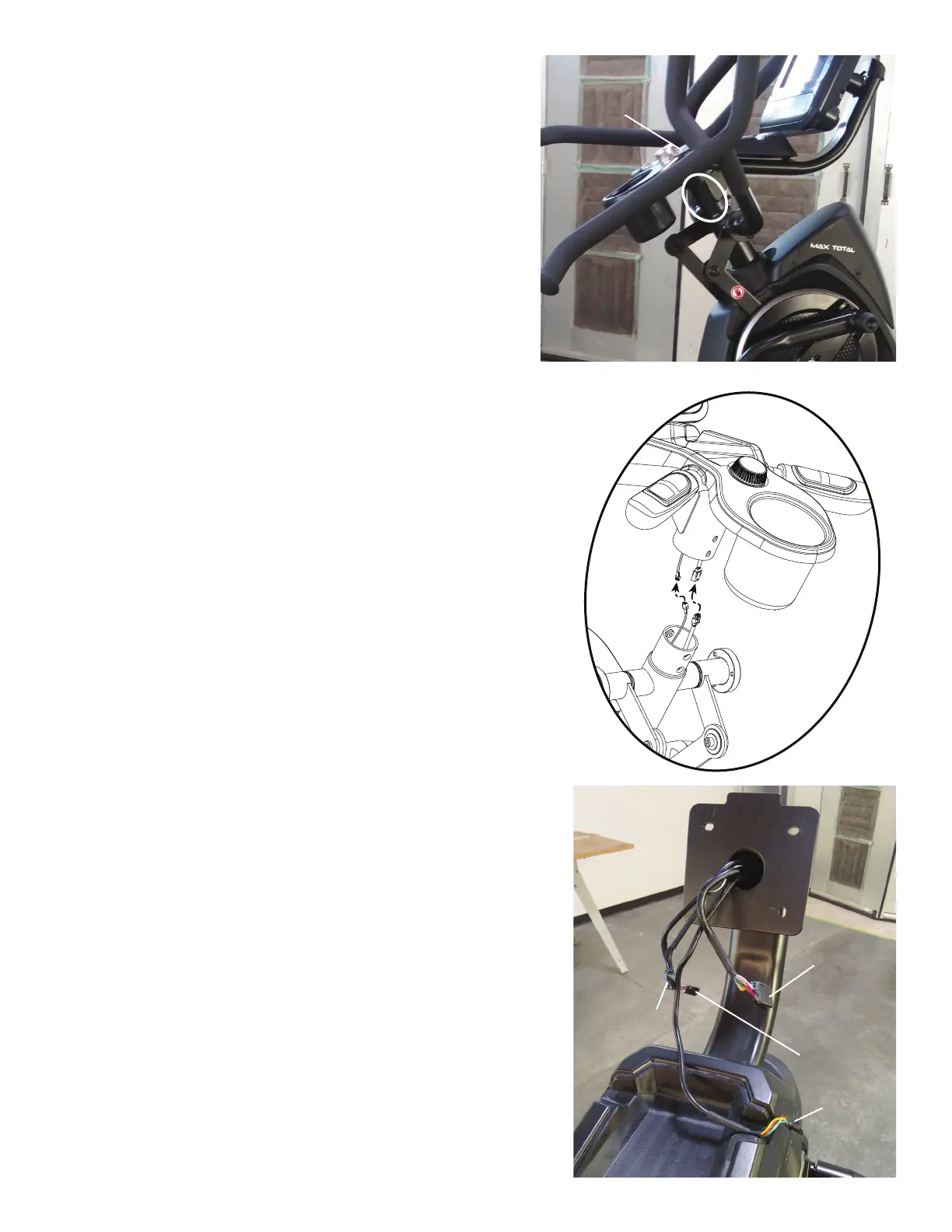 MAX TOTAL