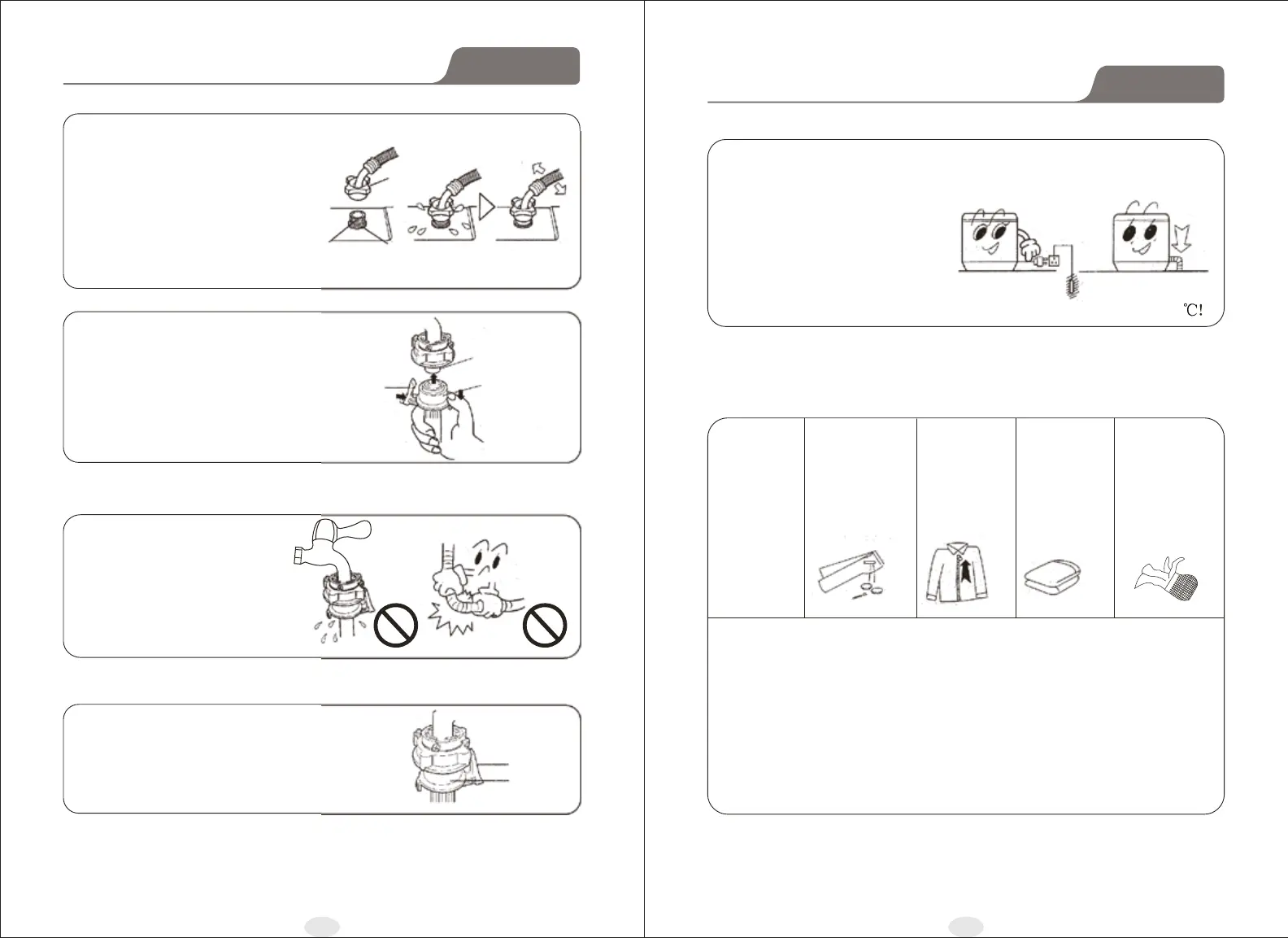 °C!