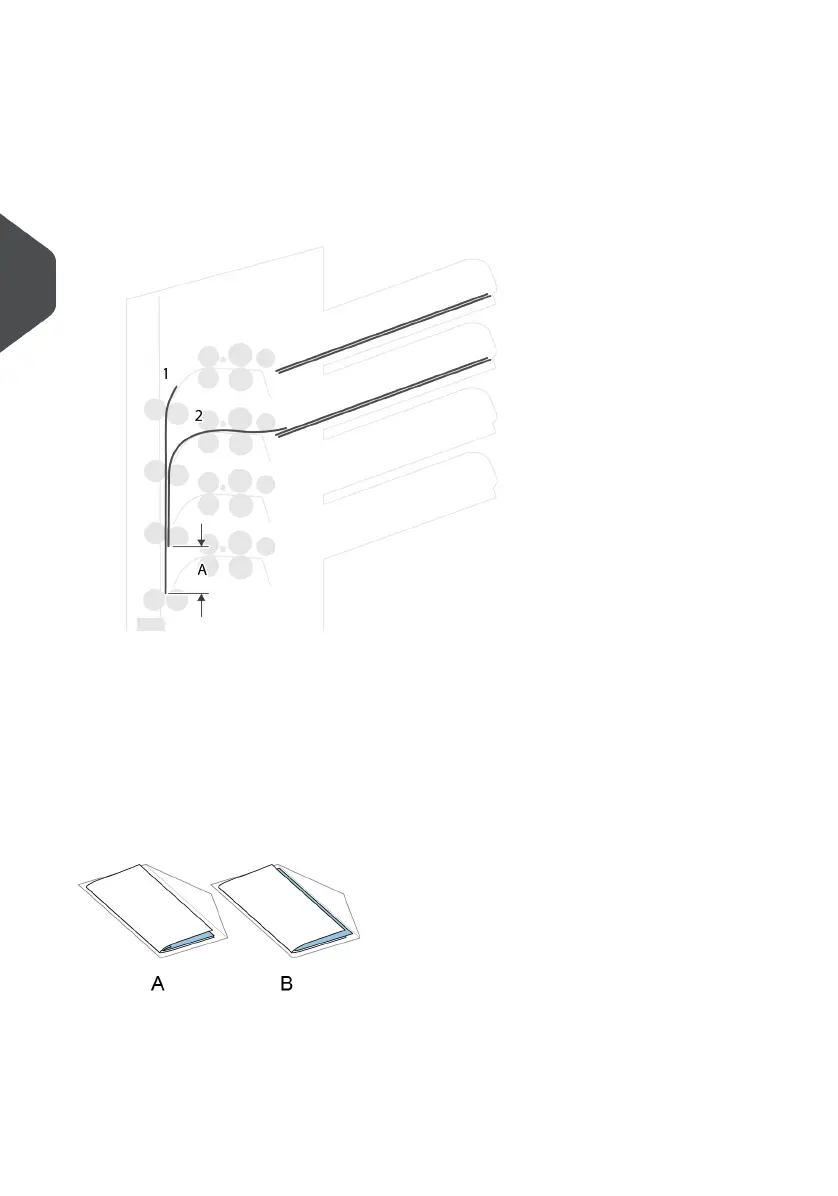 1
2
A

A
B