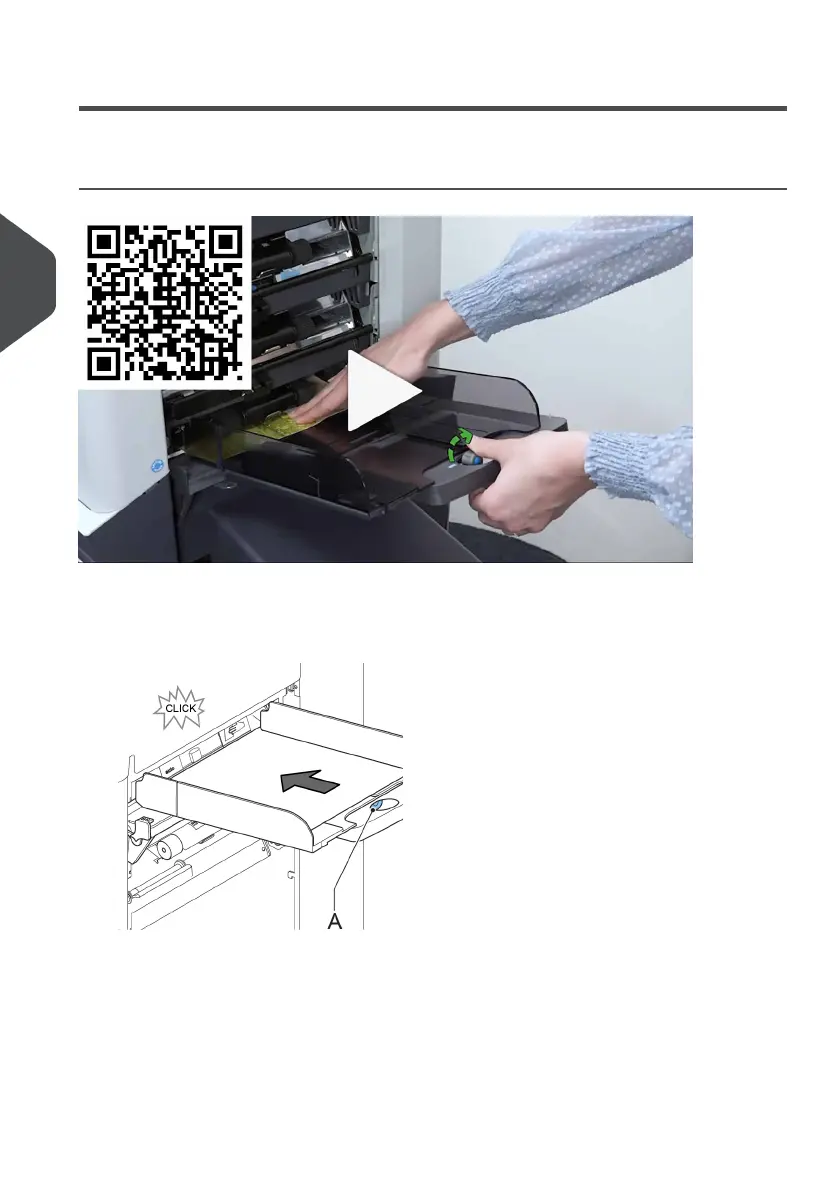 CLICK

A