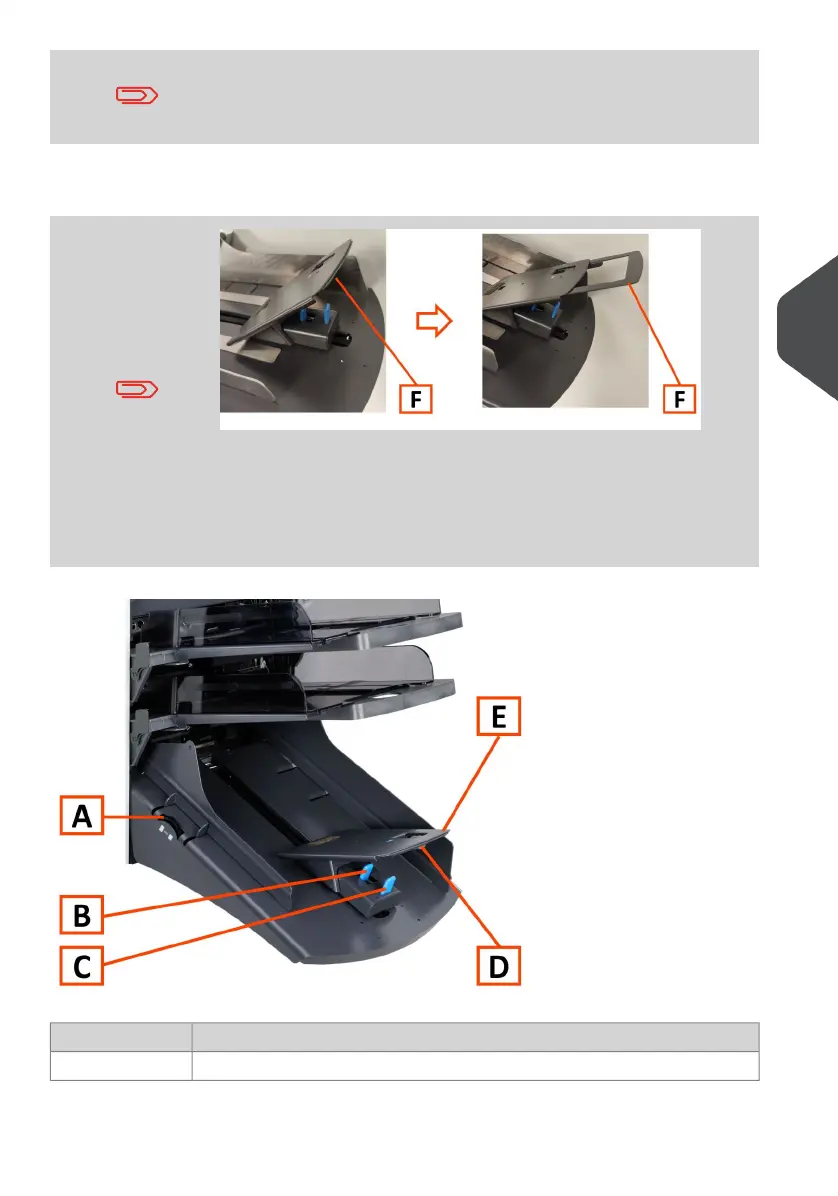 F

F

E

A

B

C

D