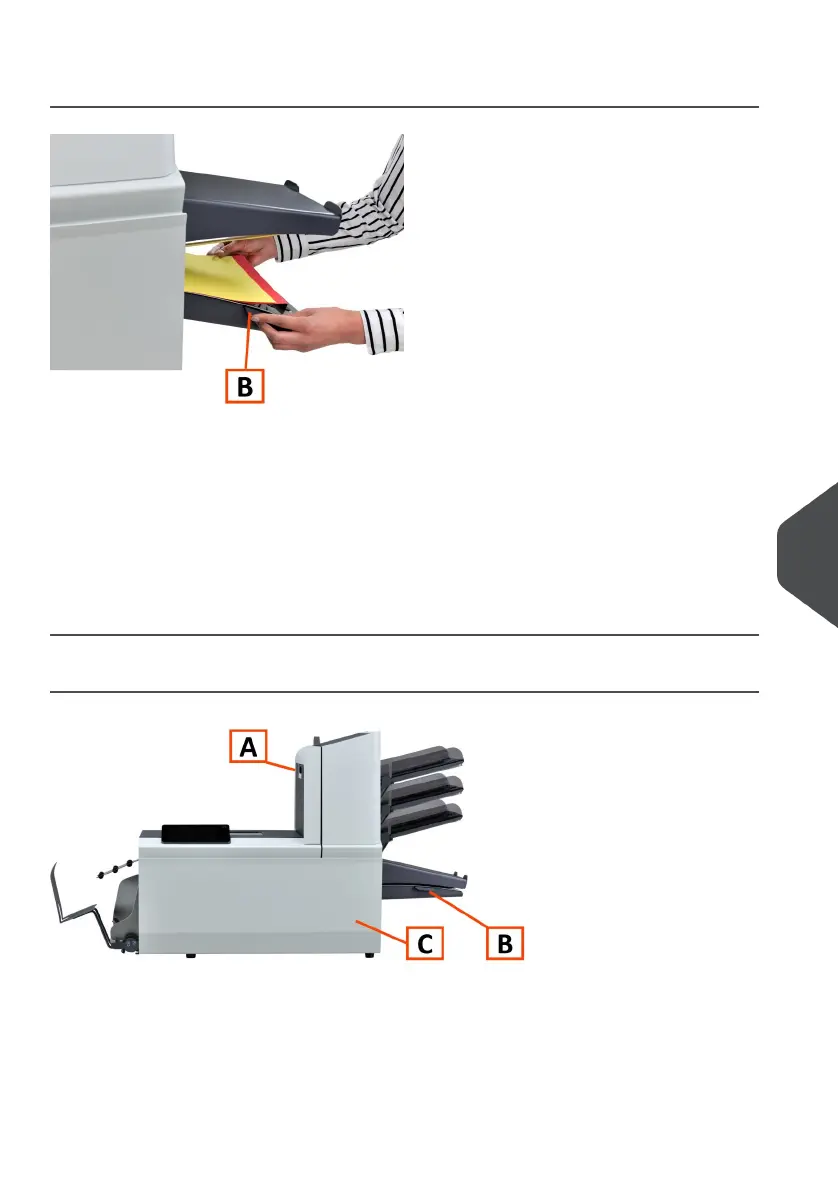 B

A

C

B