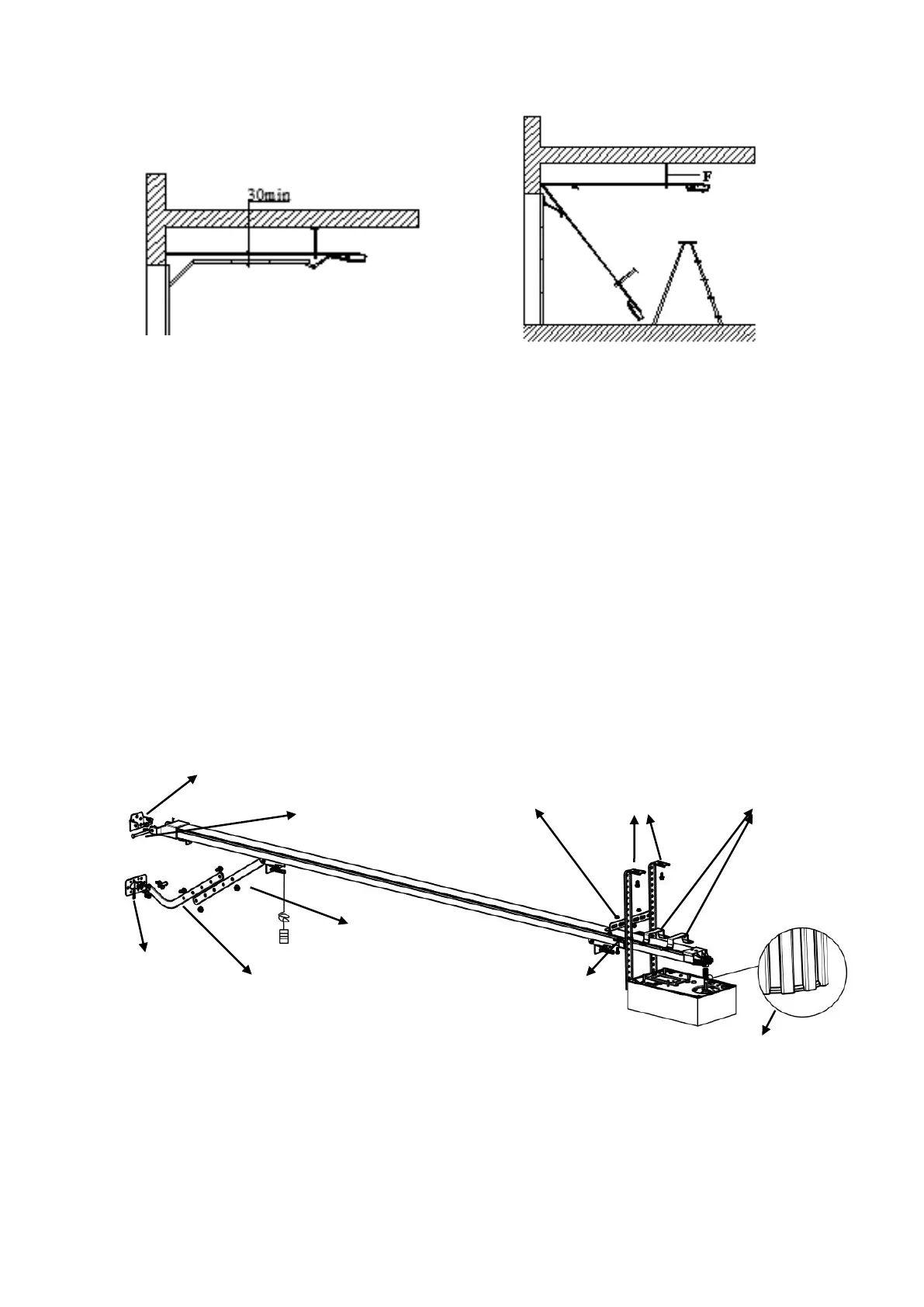 30min

F