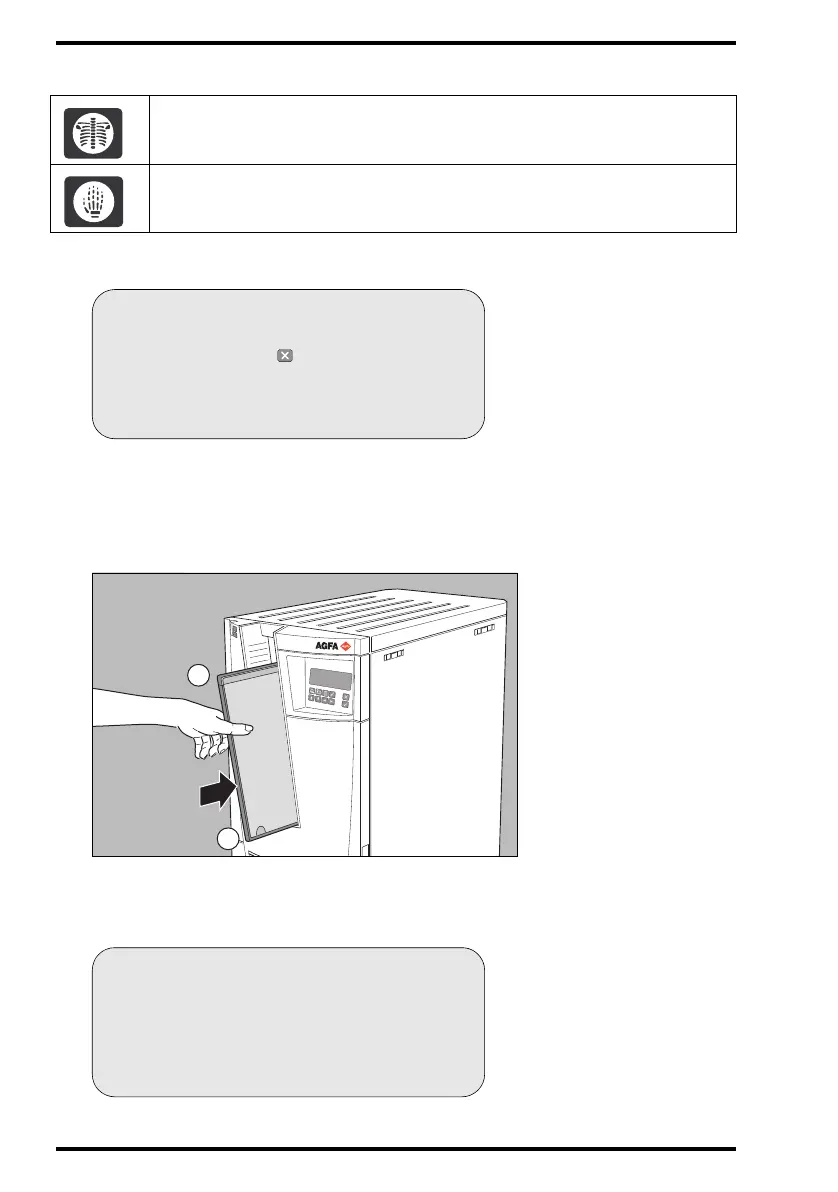 AGFA