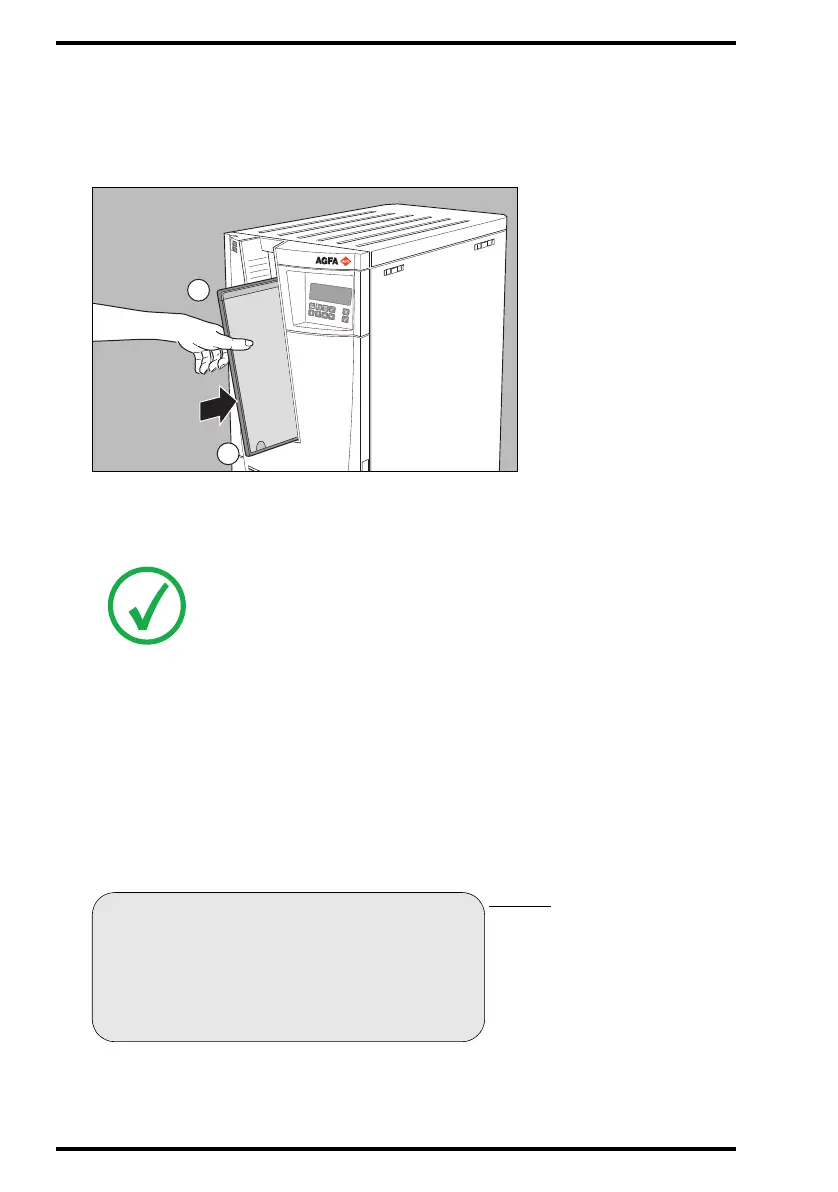 AGFA